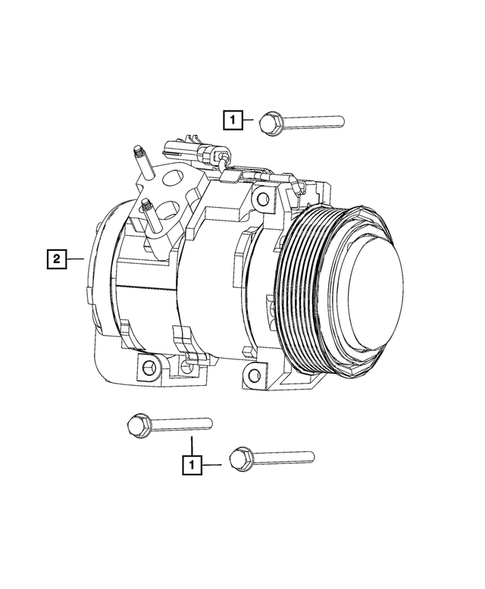 1
2
1