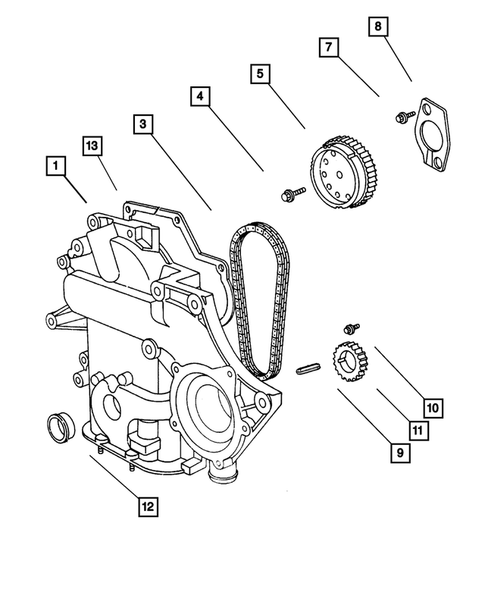 8
7
5
4
3
13
1
10
11
9
12