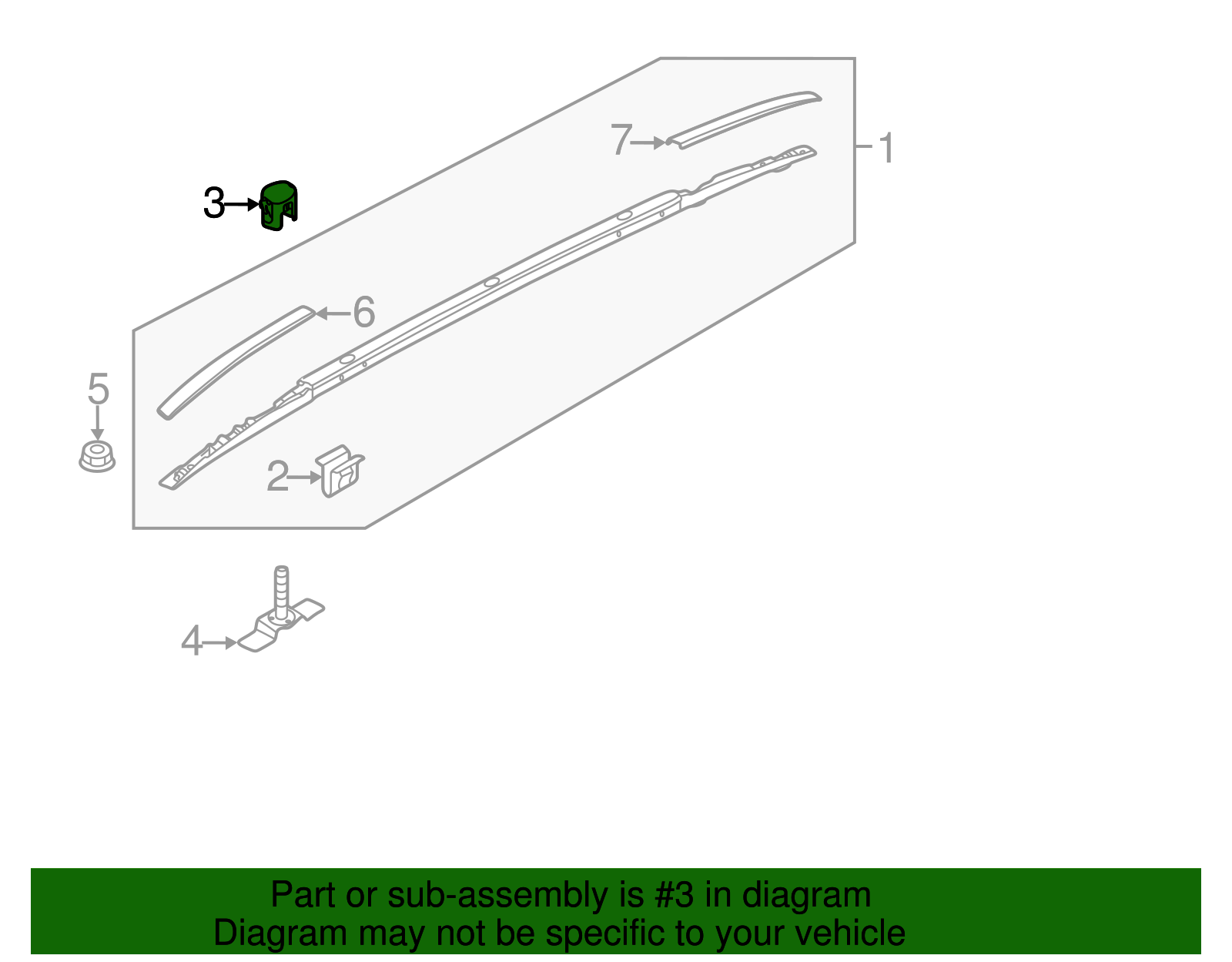 7
1
3
6
5
2
4

Part or sub-assembly is #3 in diagram
Diagram may not be specific to your vehicle