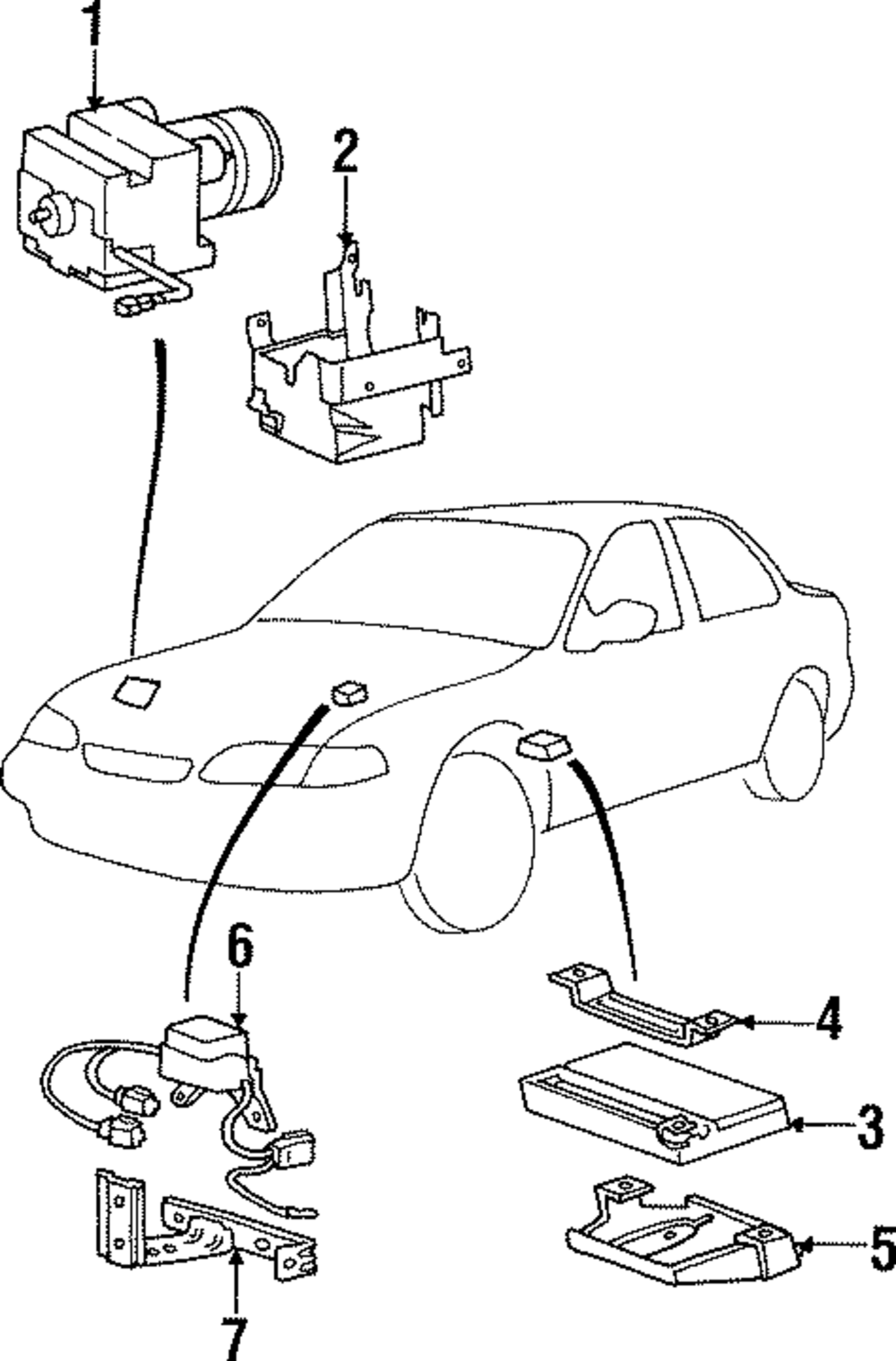 1
2
6
4
3
5
7