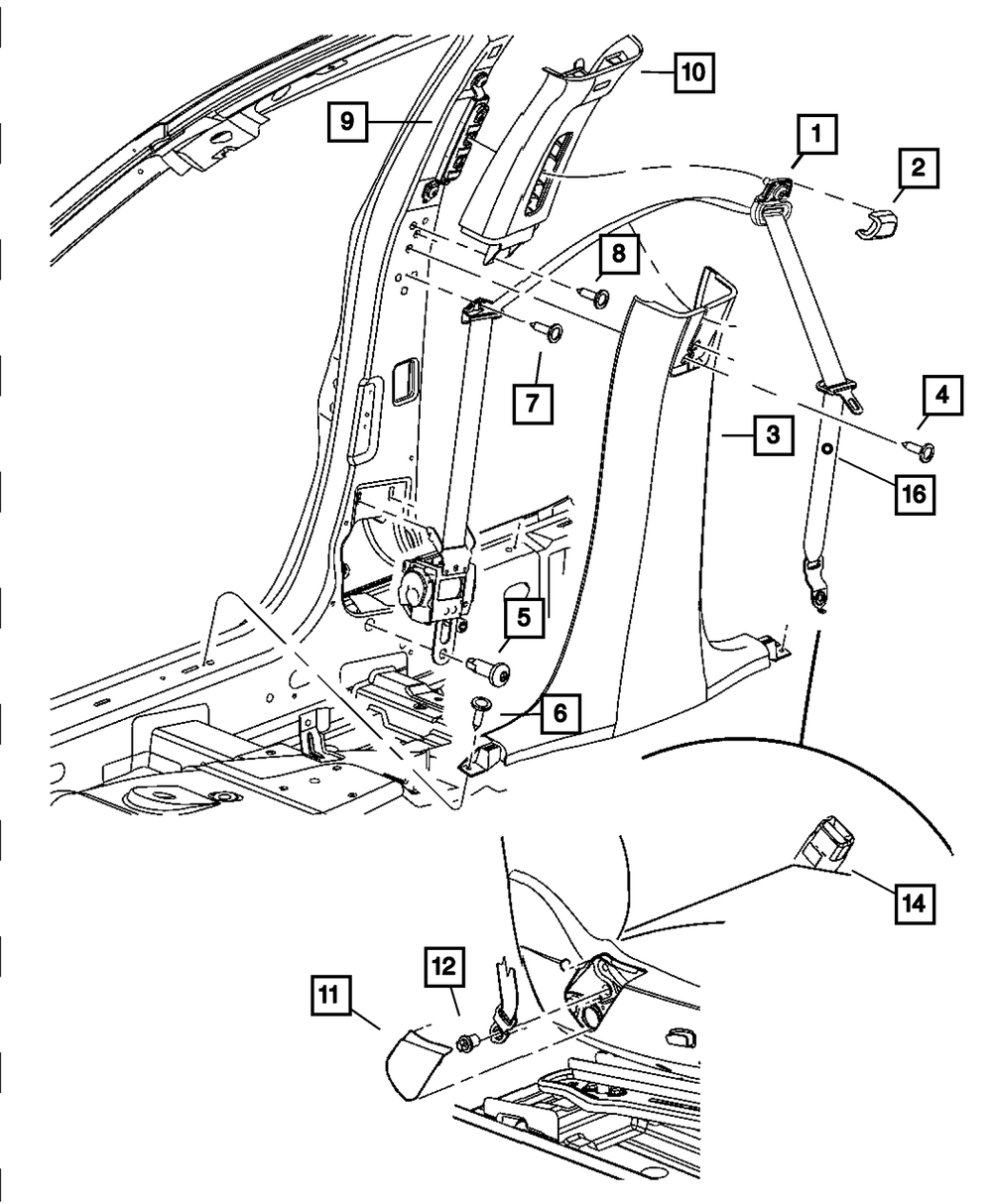 10
9
1
2
8
7
4
3
16
5
6
14
12
11