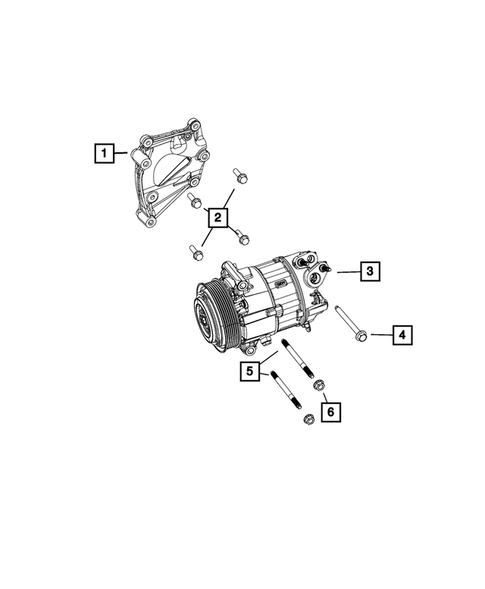 1
2
3
4
5
6