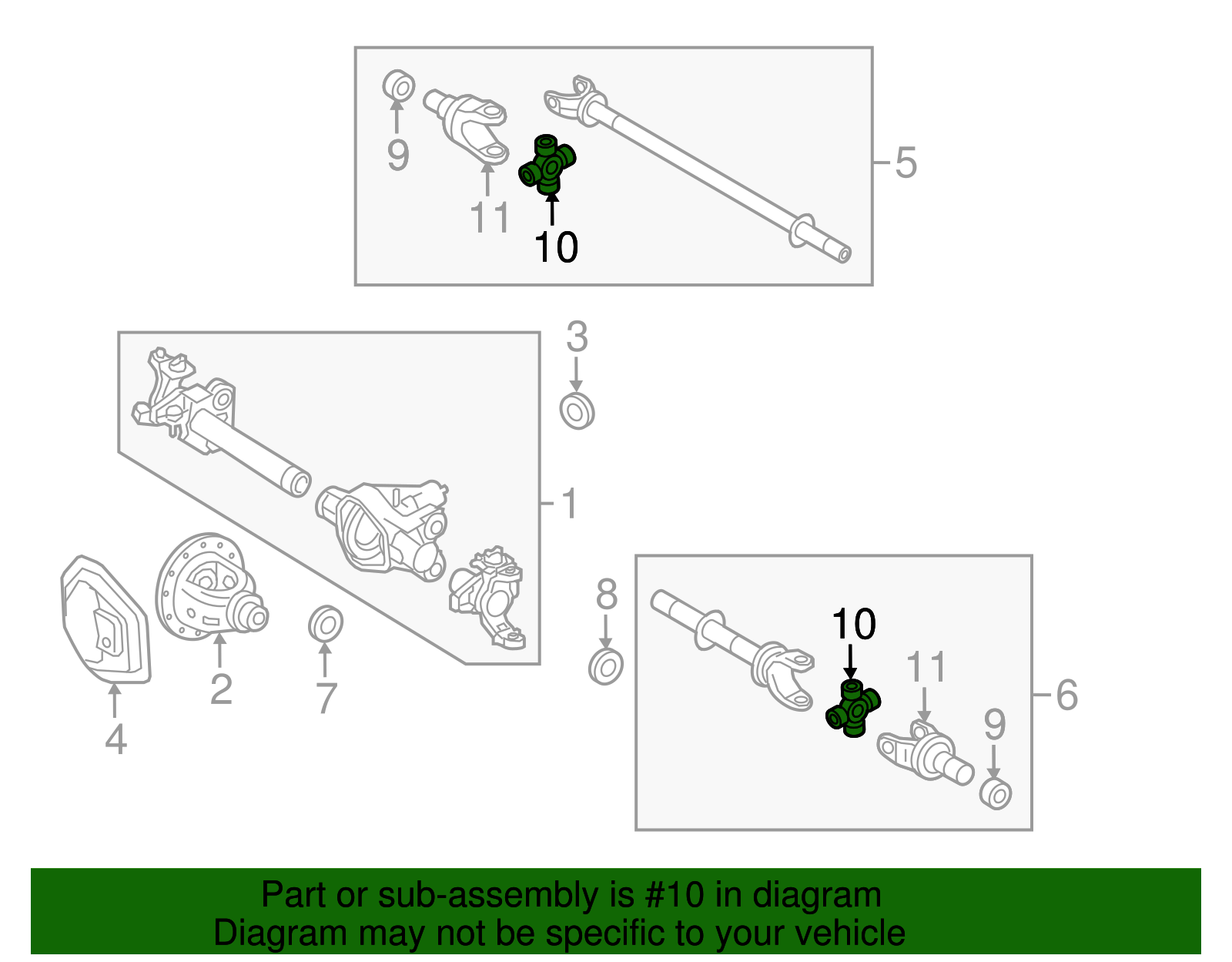 9
11
10
5
3
1
2
4
7
8
10
11
9
6

Part or sub-assembly is #10 in diagram
Diagram may not be specific to your vehicle