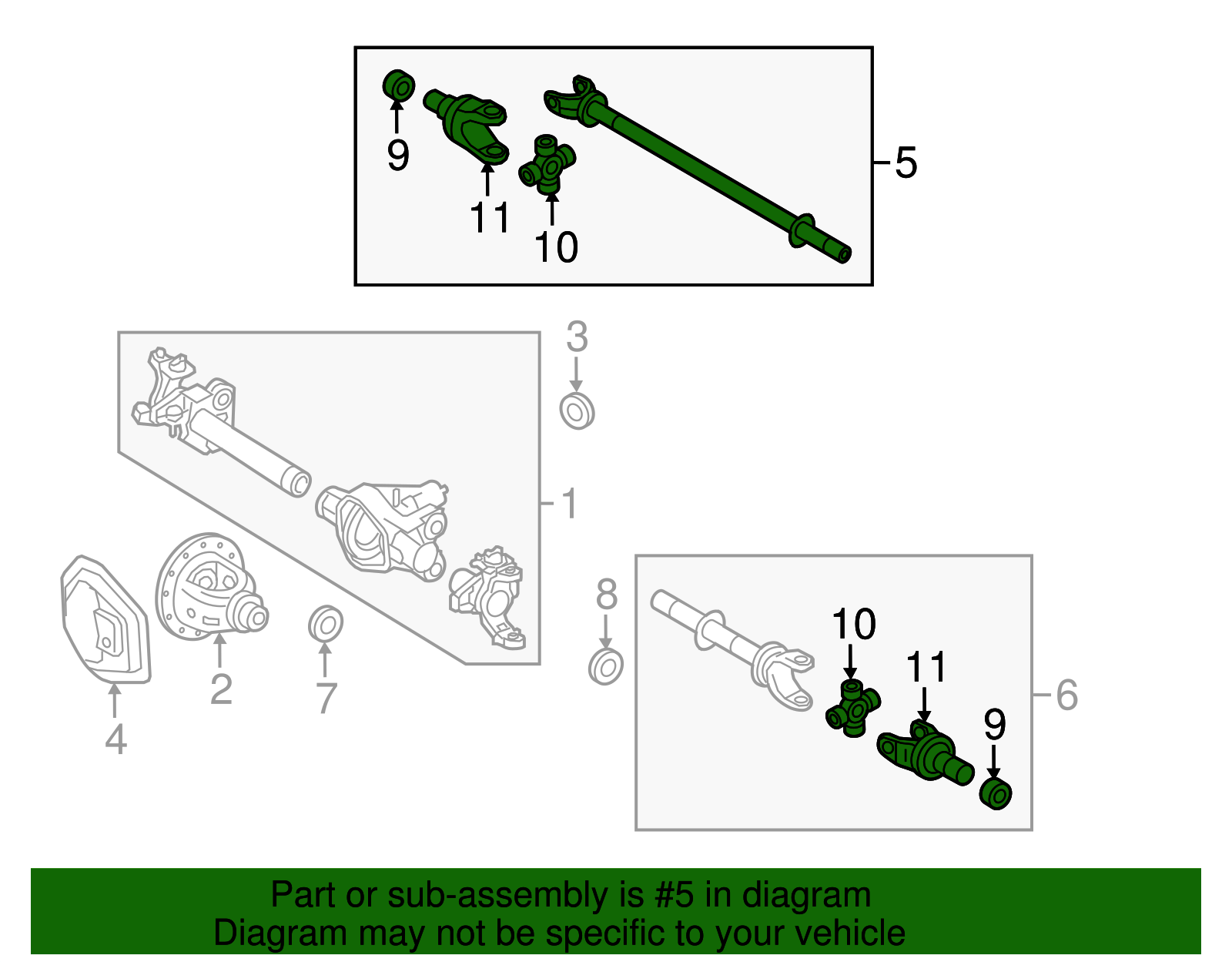 9
11
10
5
3
1
2
4
7
8
10
11
9
6

Part or sub-assembly is #5 in diagram
Diagram may not be specific to your vehicle