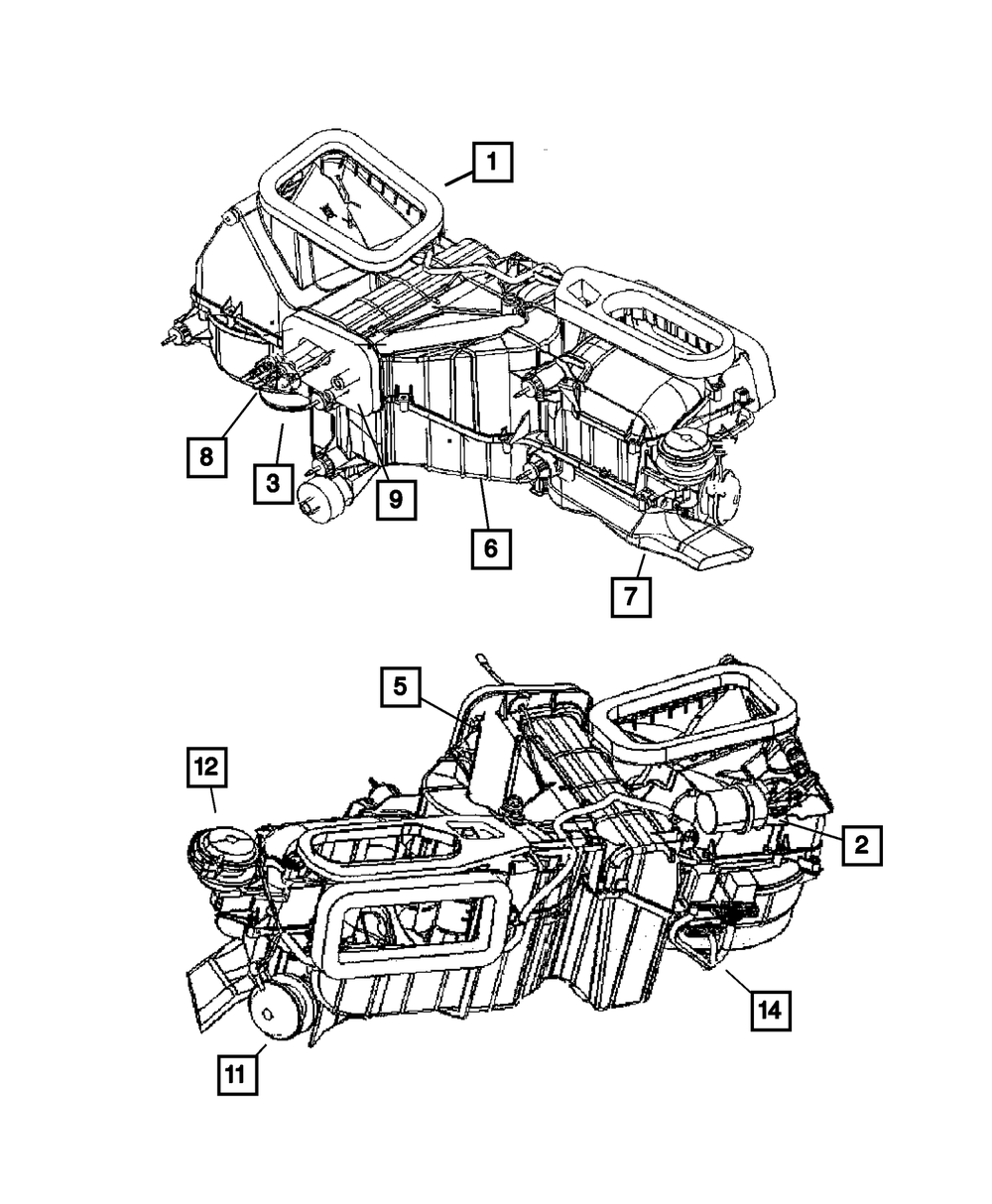 1
8
3
9
6
7
5
12
2
14
11