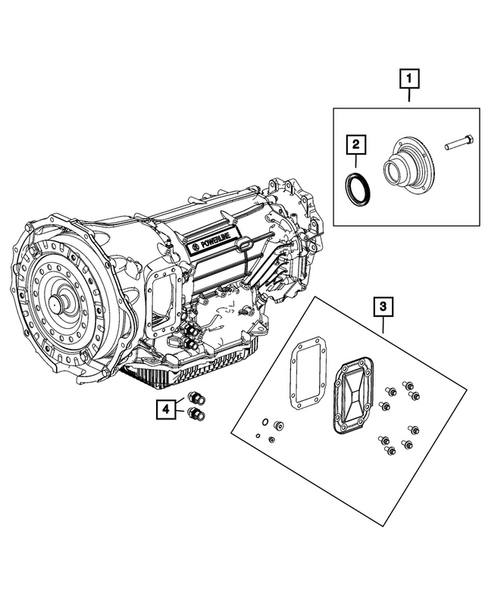 1
2
POWERLINE
3
4