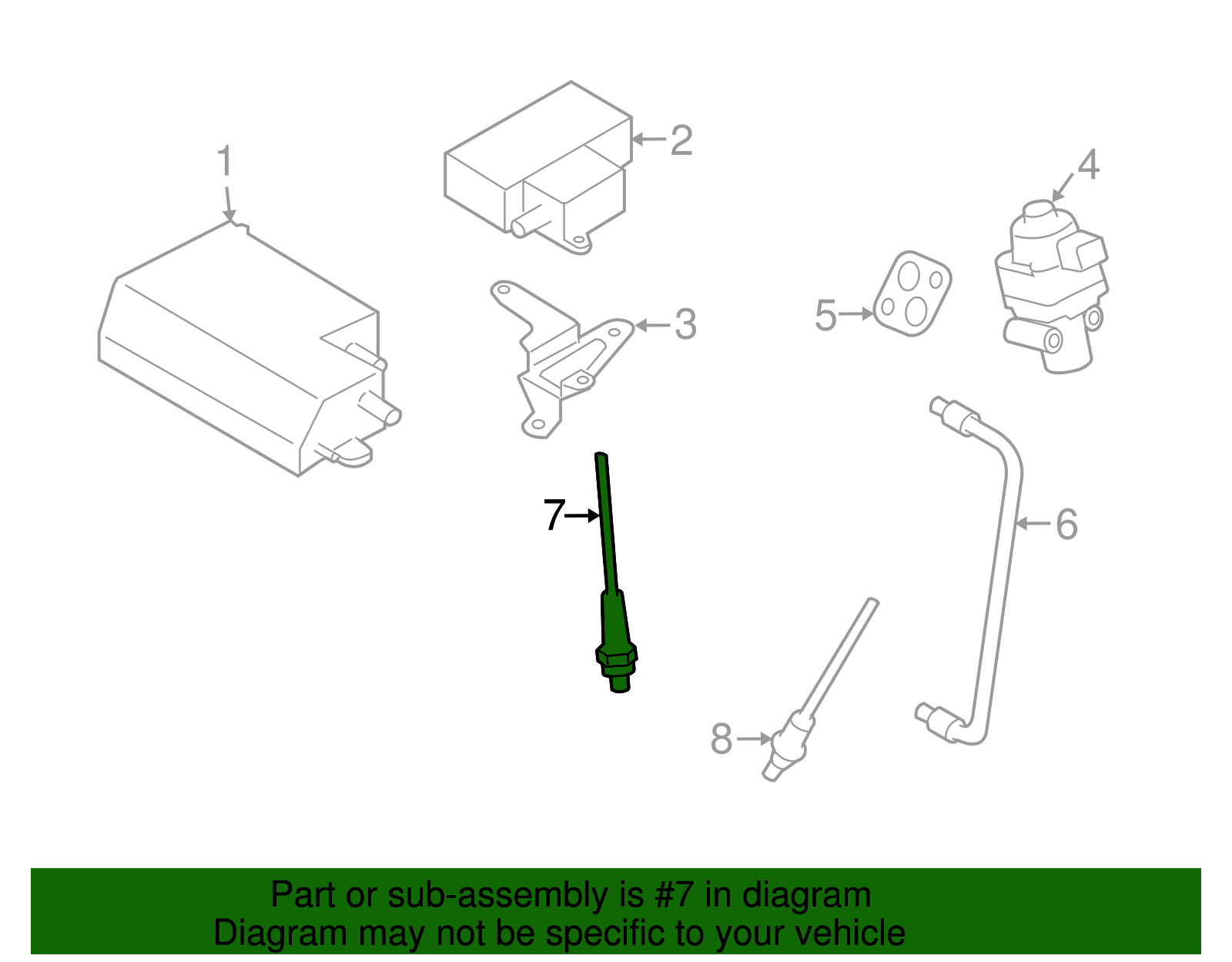 1
2
4
3
5
7
6
8

Part or sub-assembly is #7 in diagram
Diagram may not be specific to your vehicle