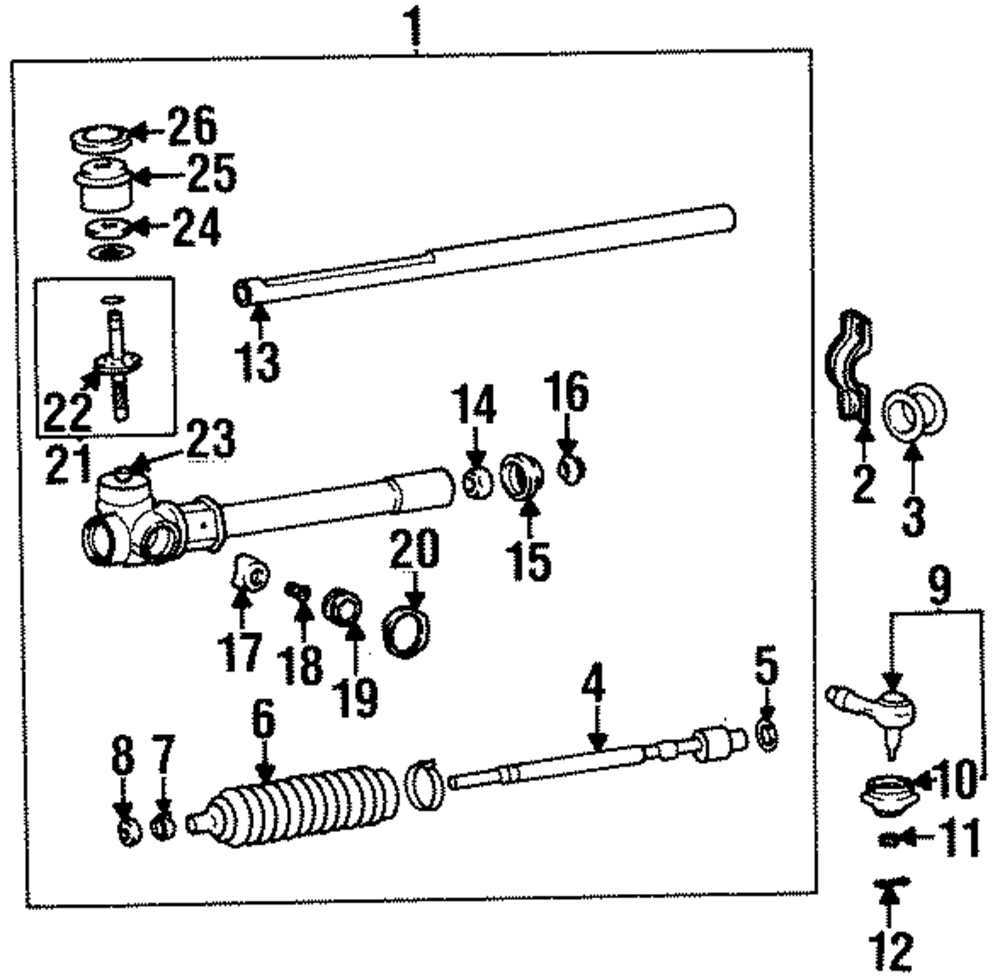 1
26
25
24
13
22
21
23
14
16
15
2
3
20
17
18
19
9
4
5
6
8
7
10
11
12