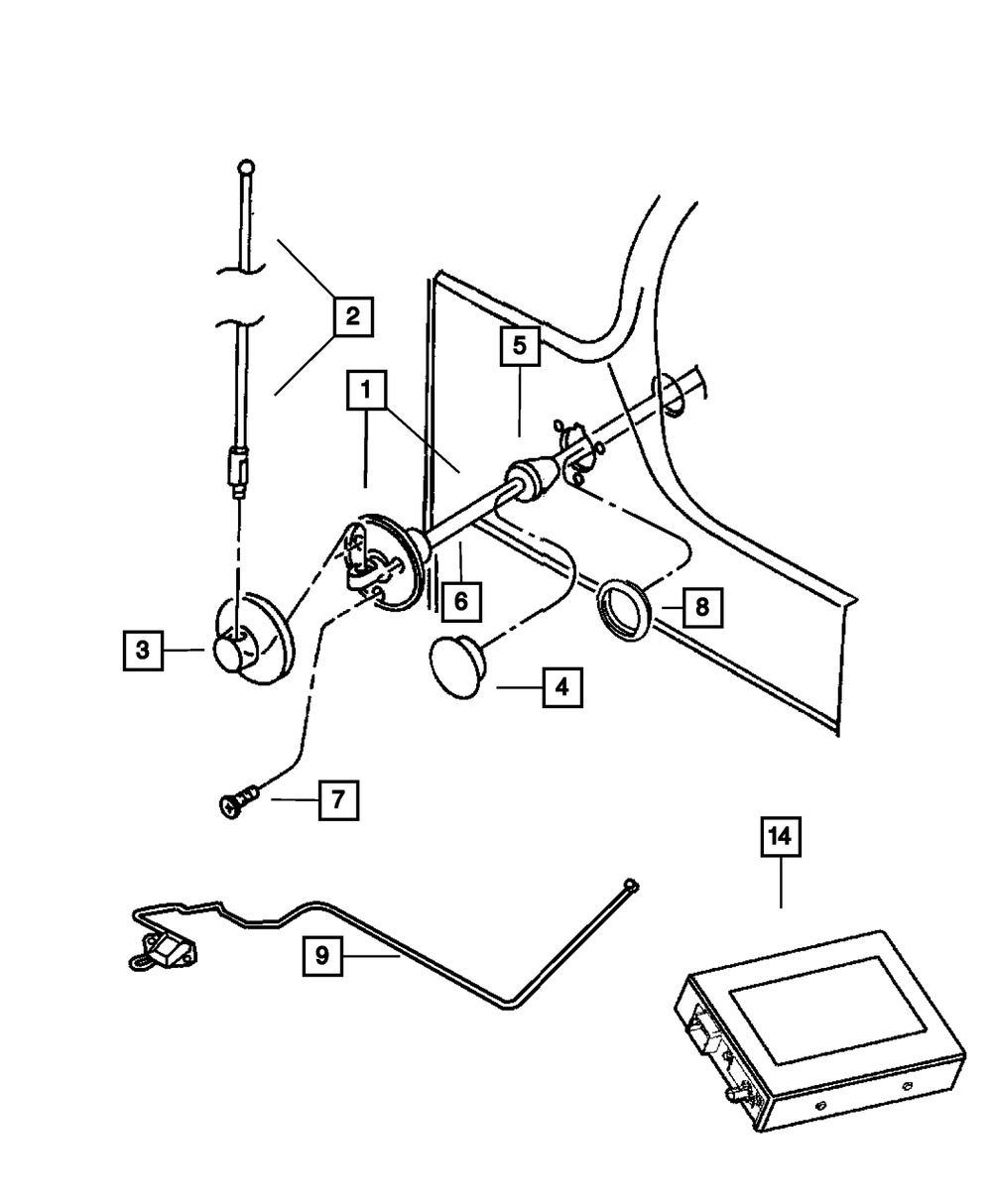 2
5
1
6
8
3
4
7
14
9