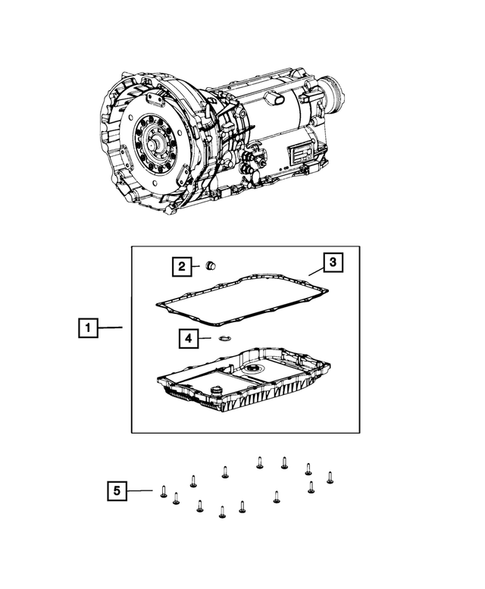 2
3
1
4
5