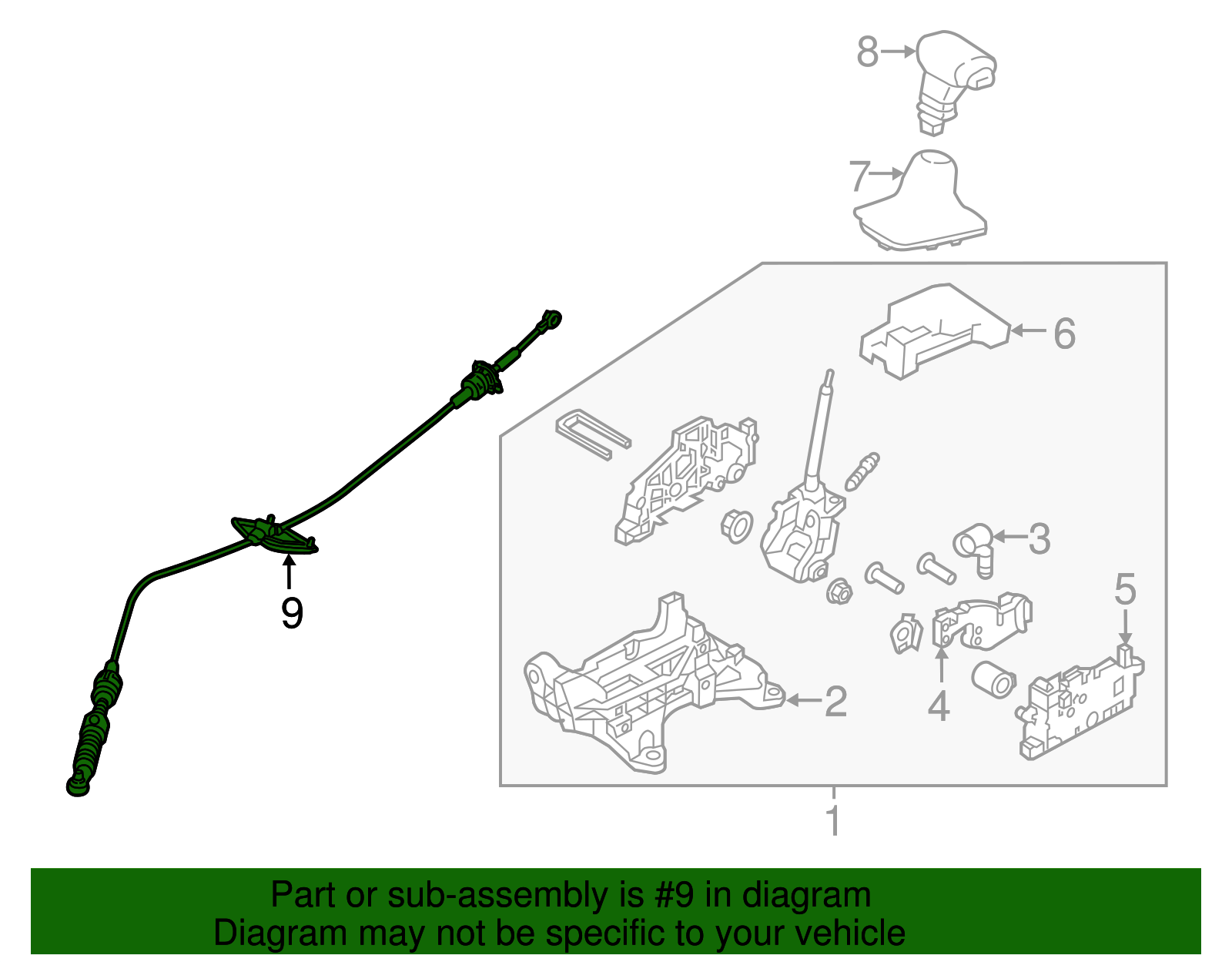 8
7
6
3
5
9
2
4
1

Part or sub-assembly is #9 in diagram
Diagram may not be specific to your vehicle