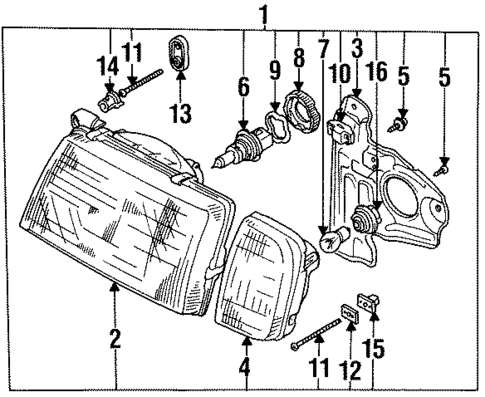 1
14
11
13
6
9
8
7
10
3
16
5
5
2
4
11
12
15