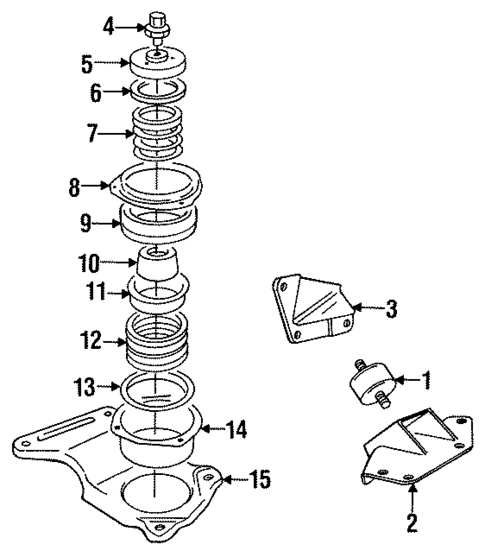 4
5
6
7
8
9
10
11
12
13
14
15
3
1
2