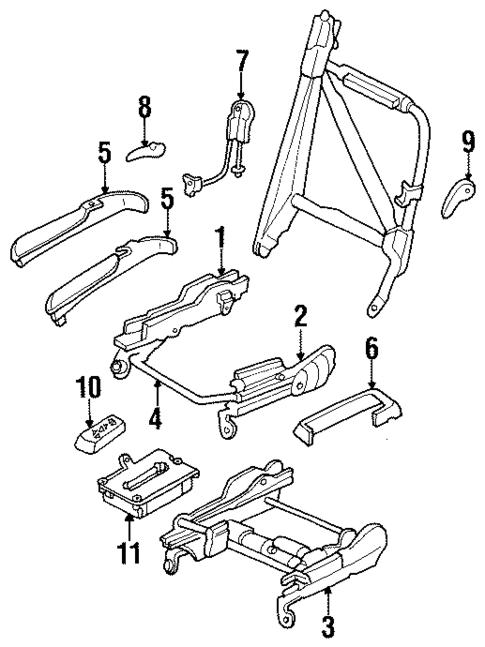 7
8
5
9
5
1
2
6
10
4
11
3