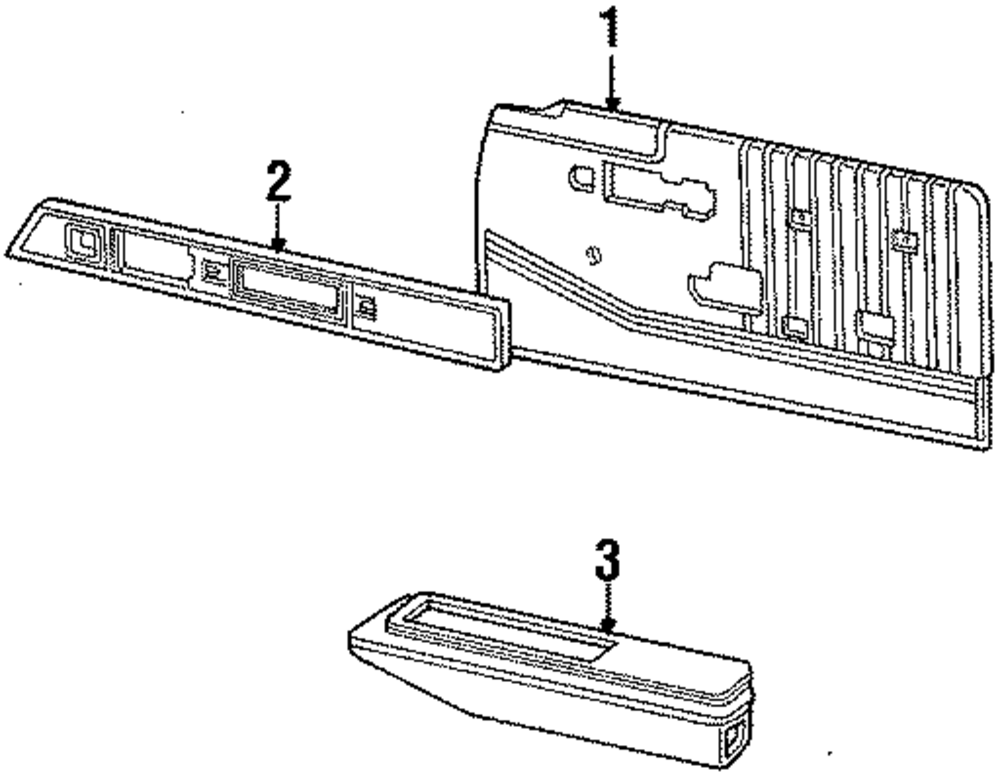 1
2
3