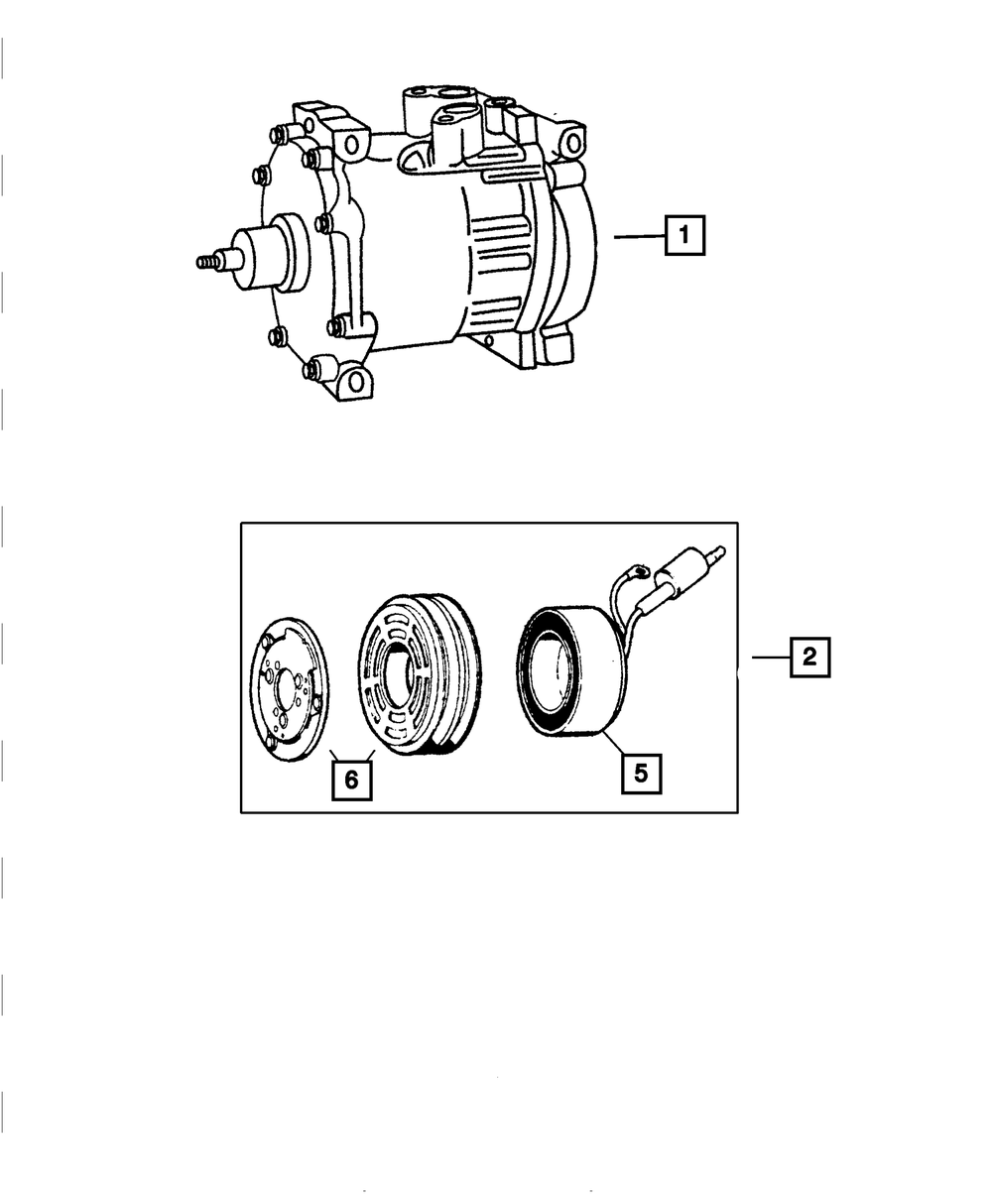 1

2

6

5