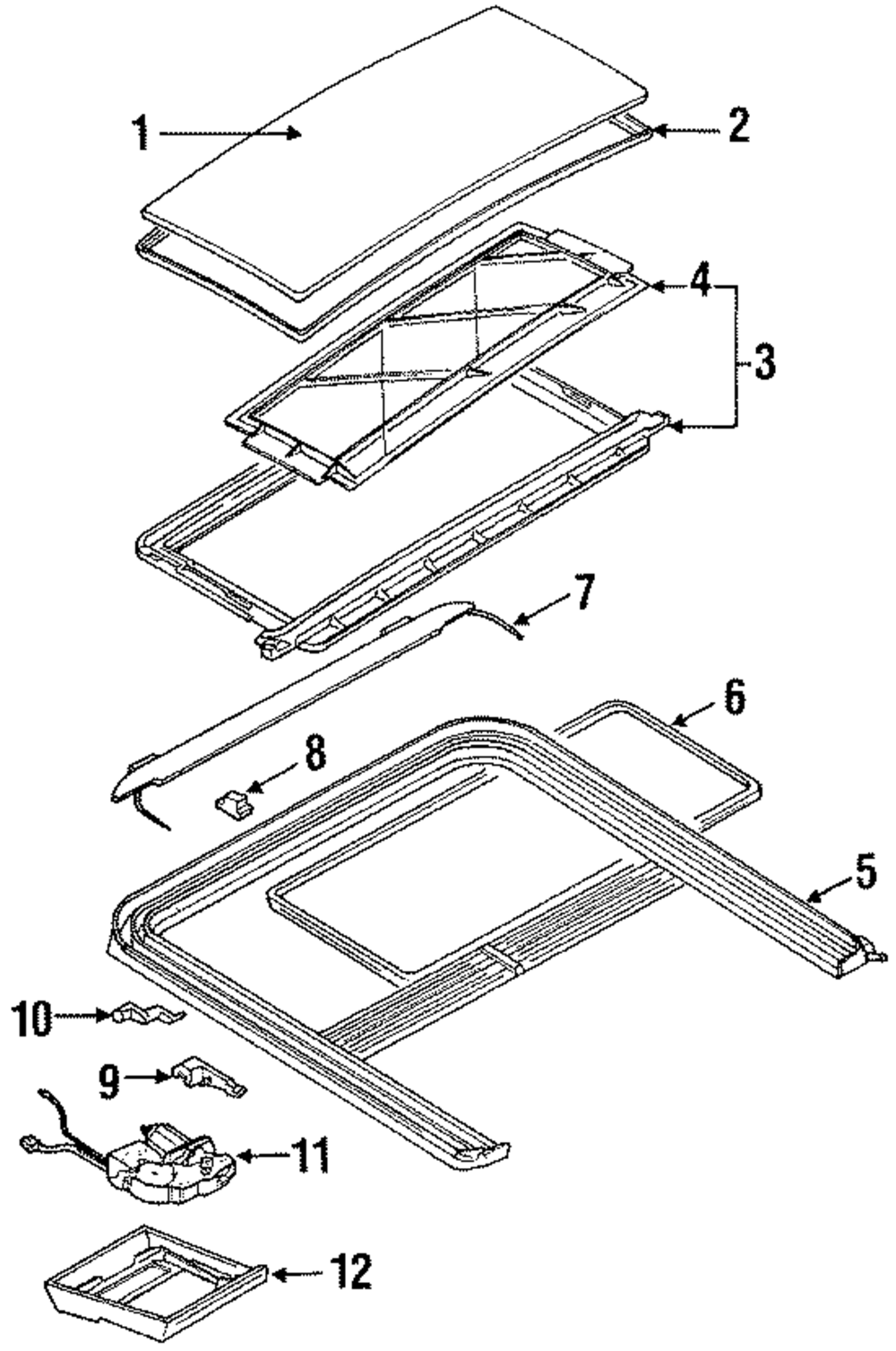 1
2
4
3
7
6
8
5
10
9
11
12