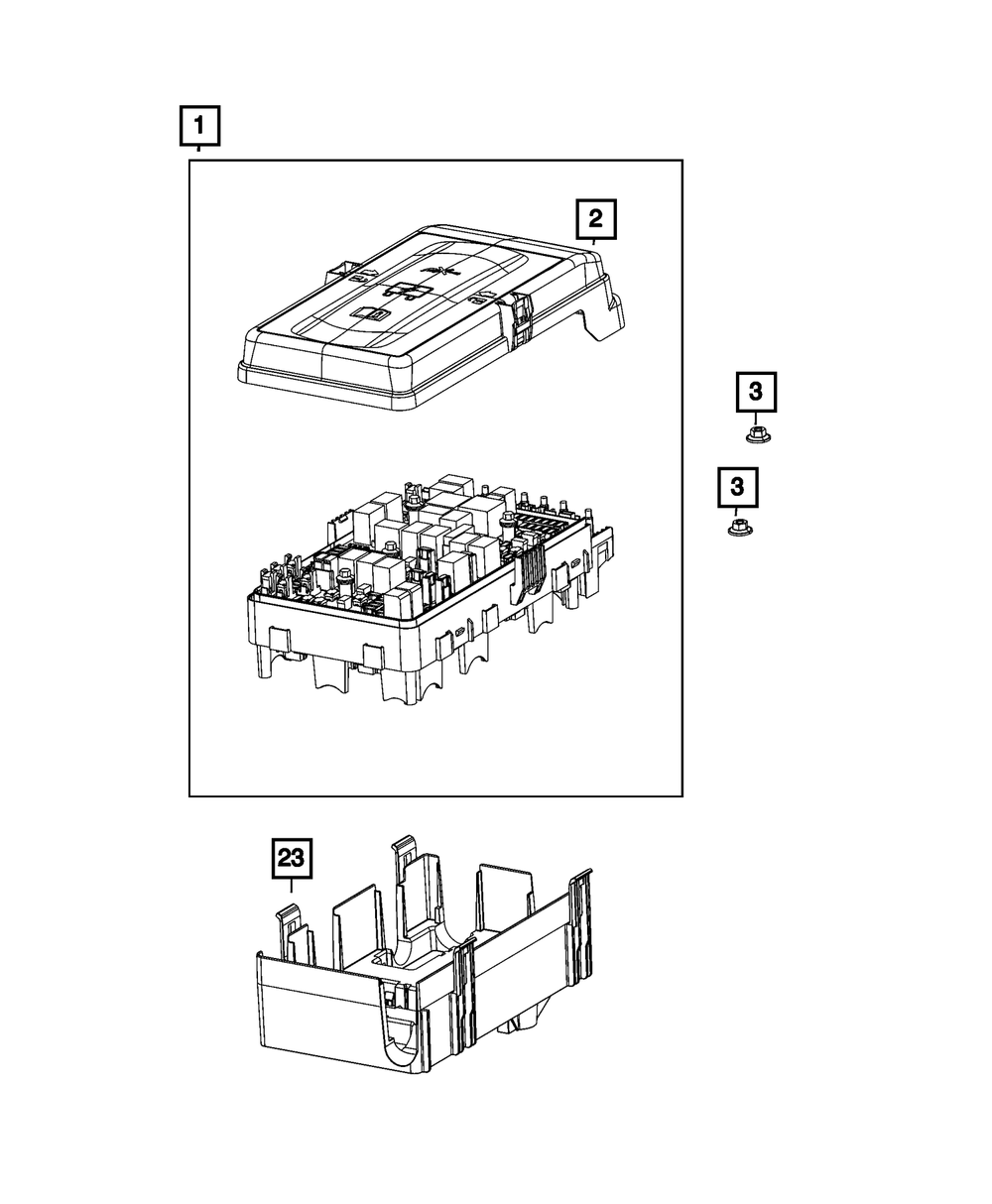 1

2

3

3

23