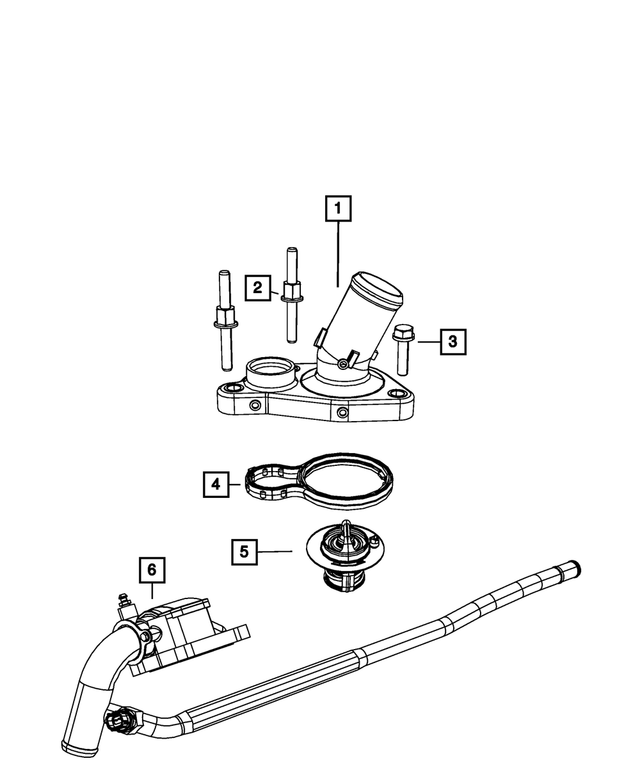 1
2
3
4
5
6