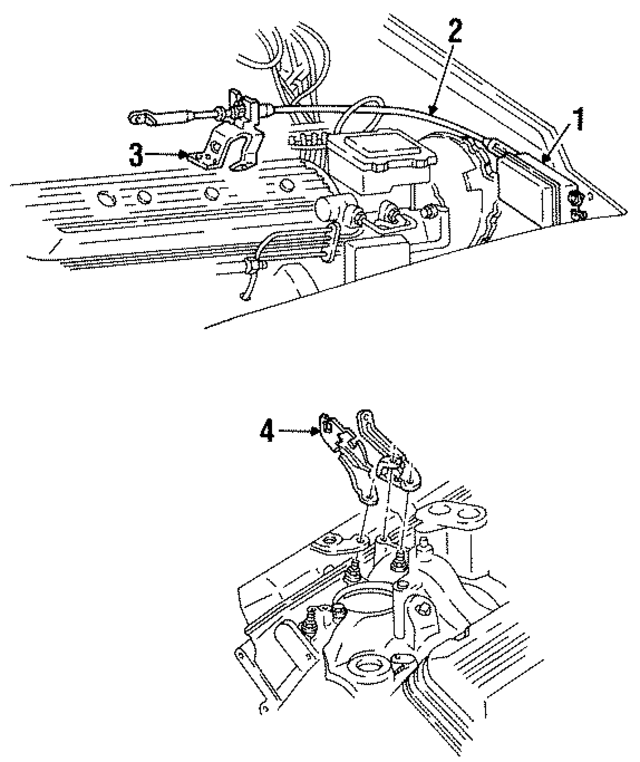 2
1
3
4