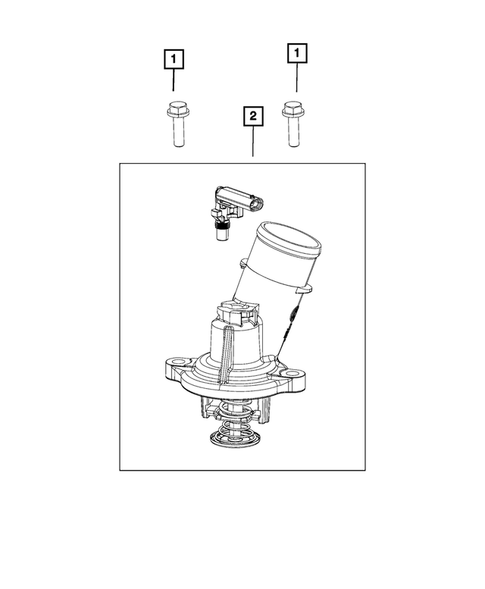 1
1
2