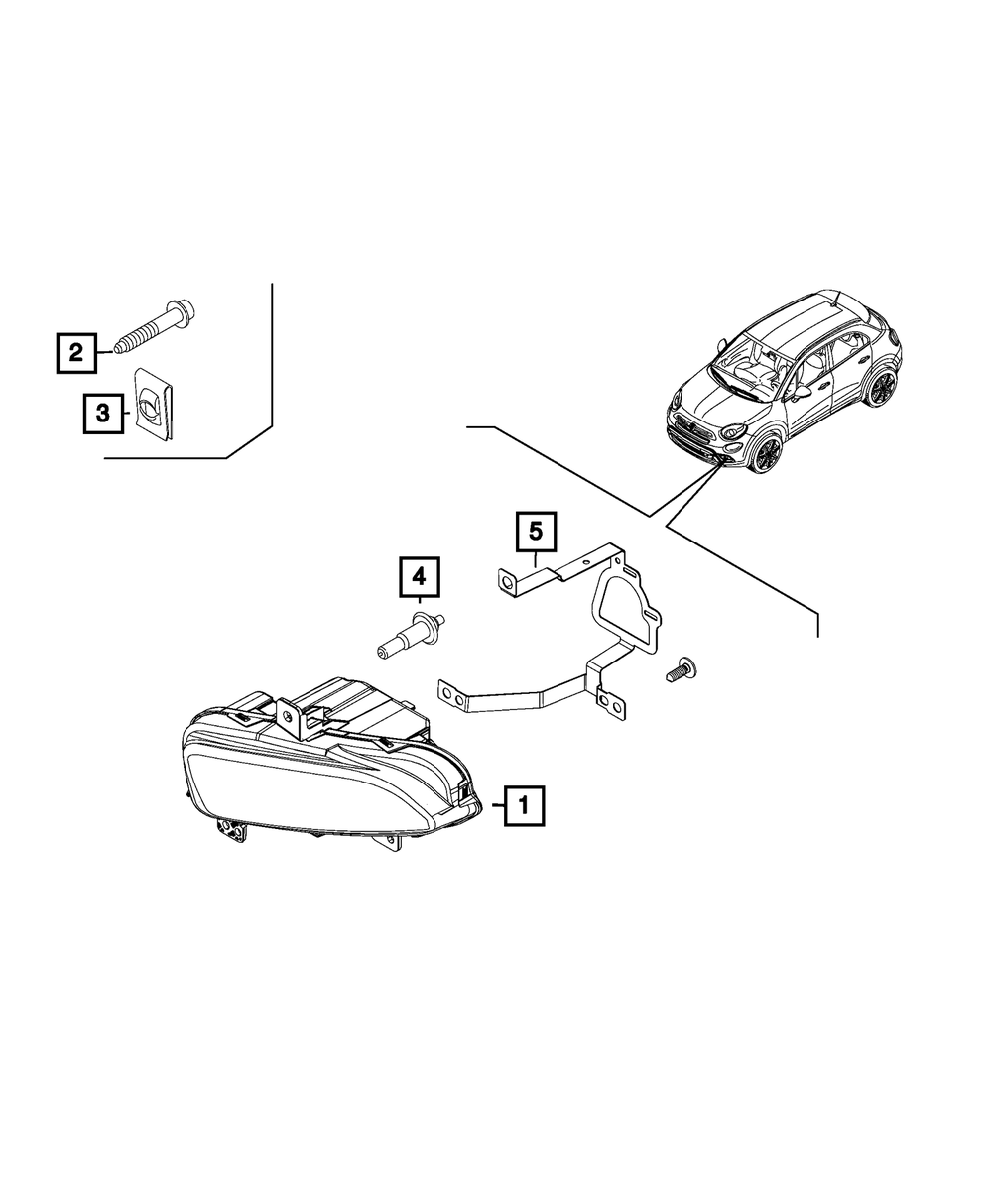 2
3
5
4
1