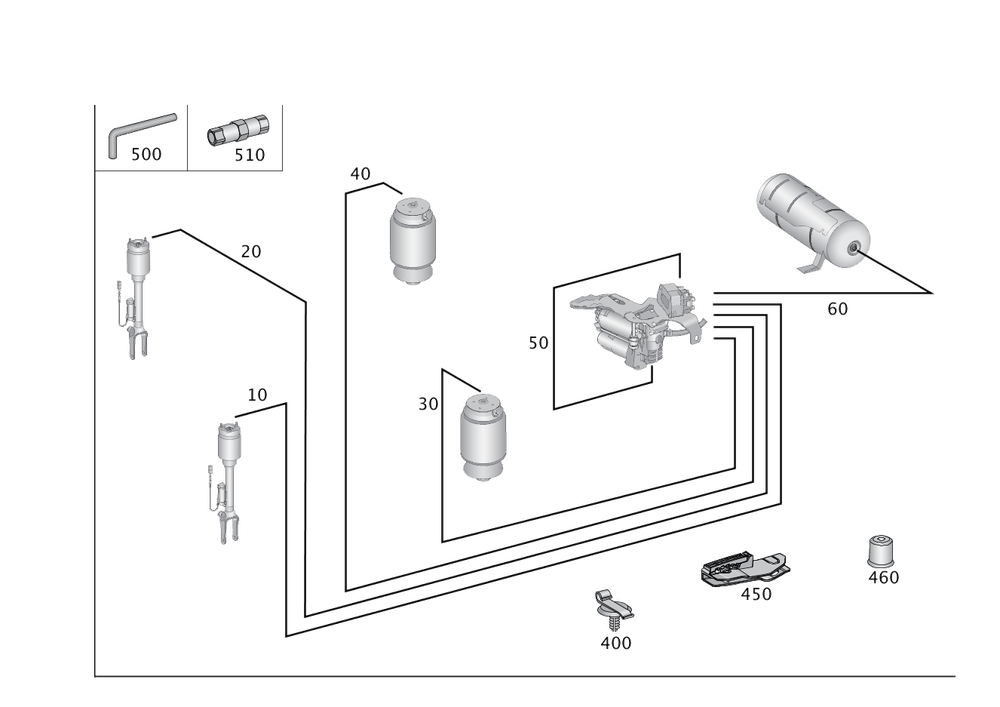 500
510
40
20
60
50
10
30
450
460
400