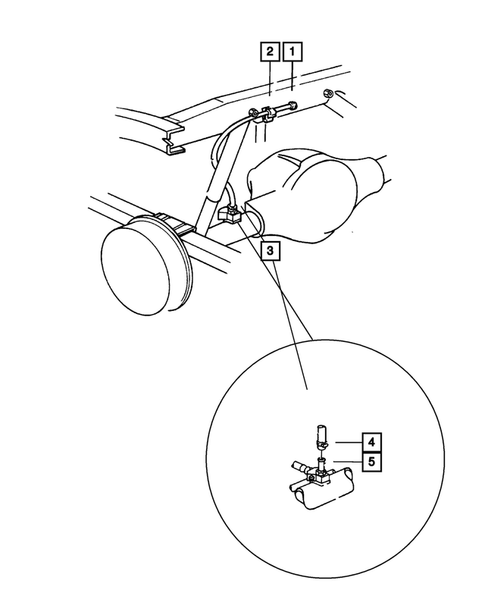 2
1
3
4
5