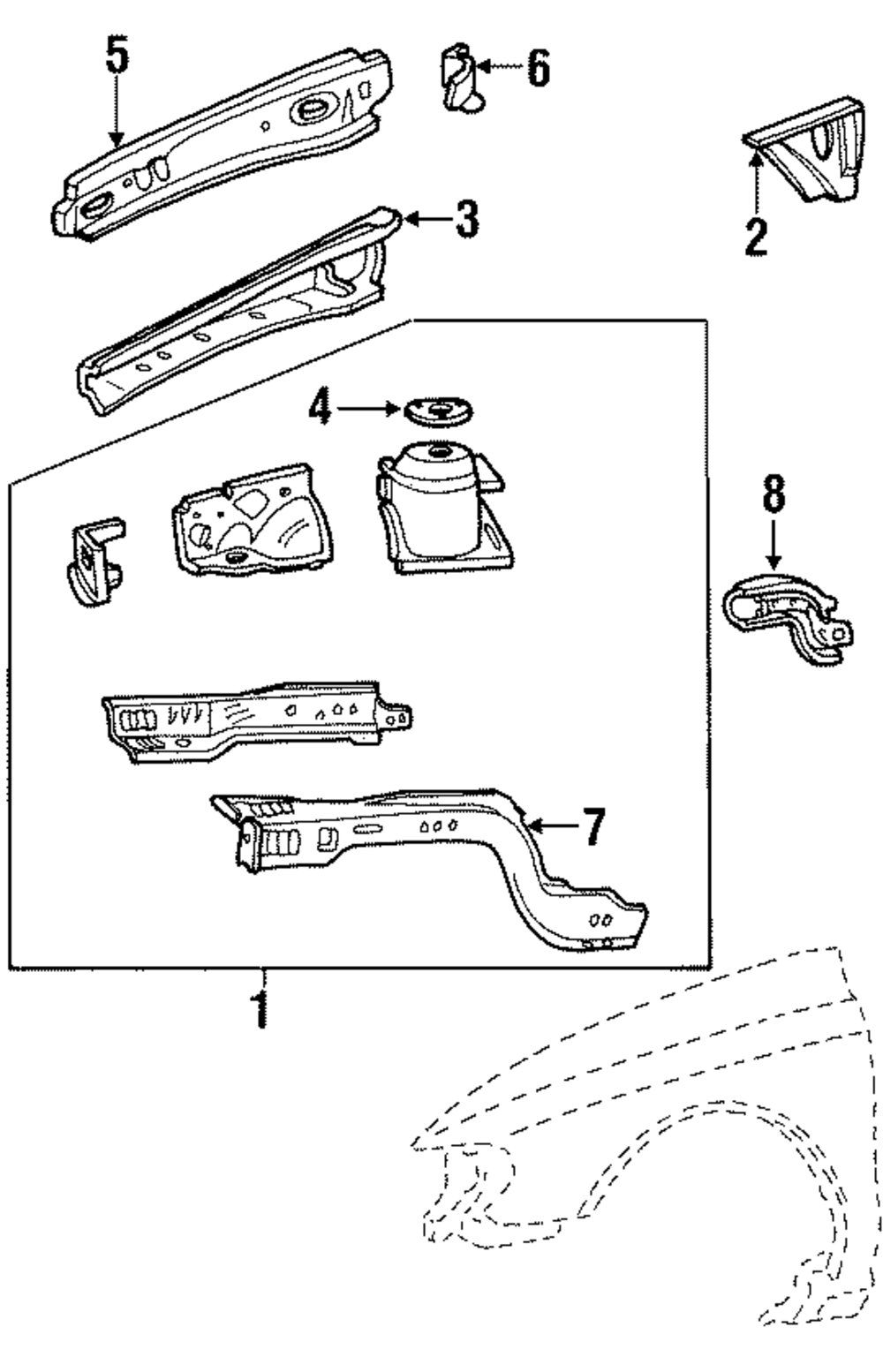 5
6
2
3
4
8
7
1