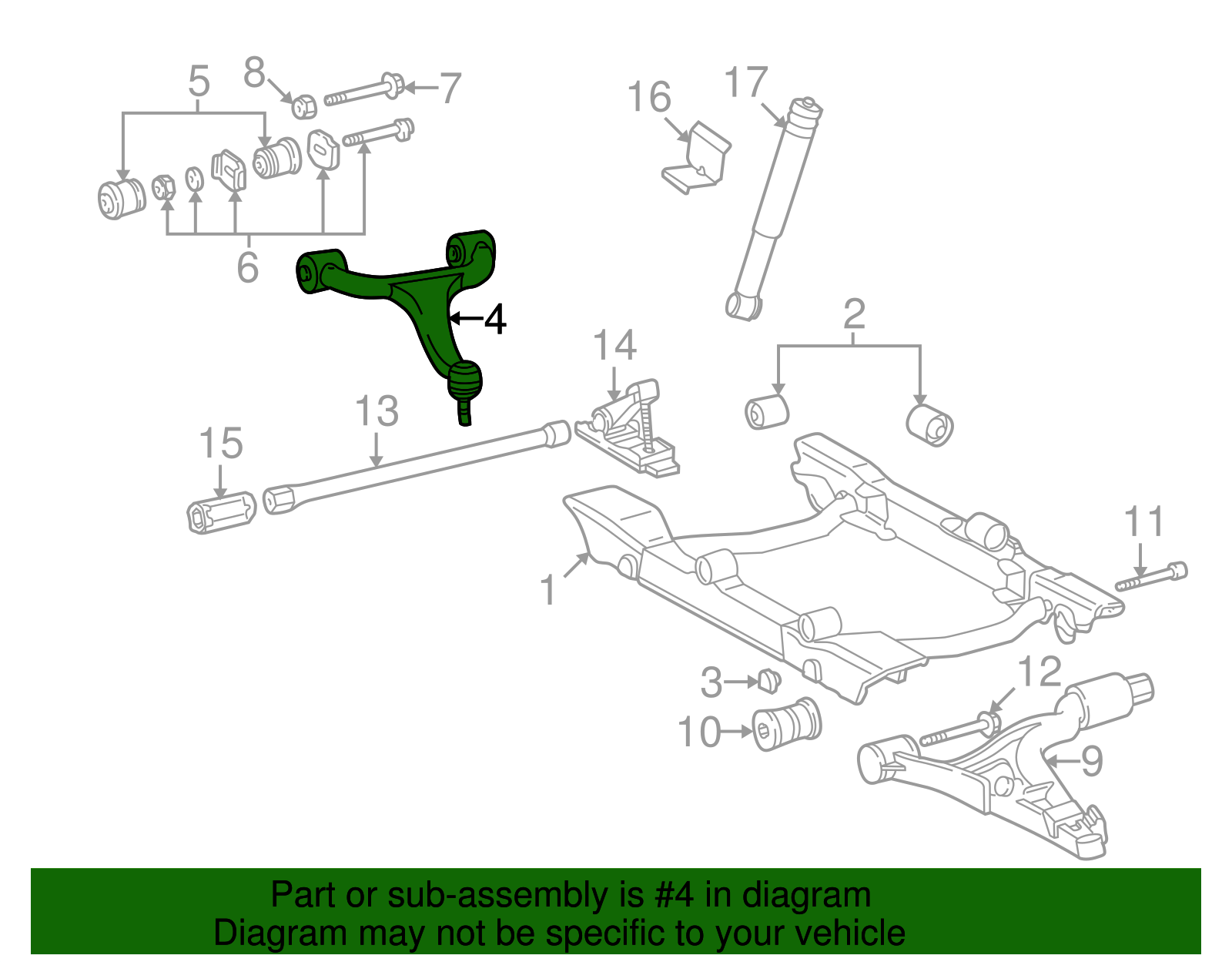 5
8
7
16
17
6
4
14
2
13
15
11
1
3
12
10
9

Part or sub-assembly is #4 in diagram
Diagram may not be specific to your vehicle