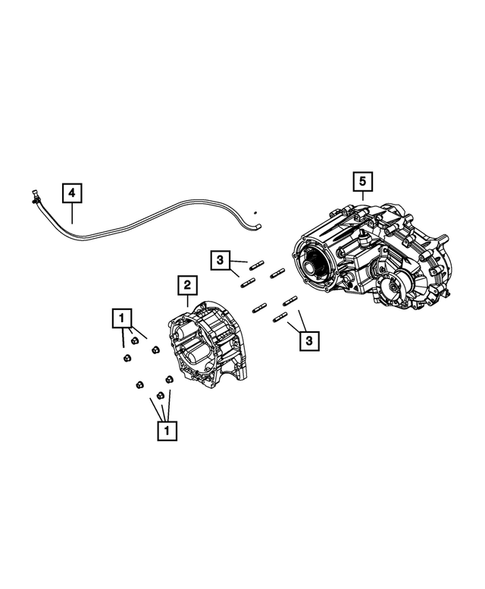 4
5
3
2
1
3
1