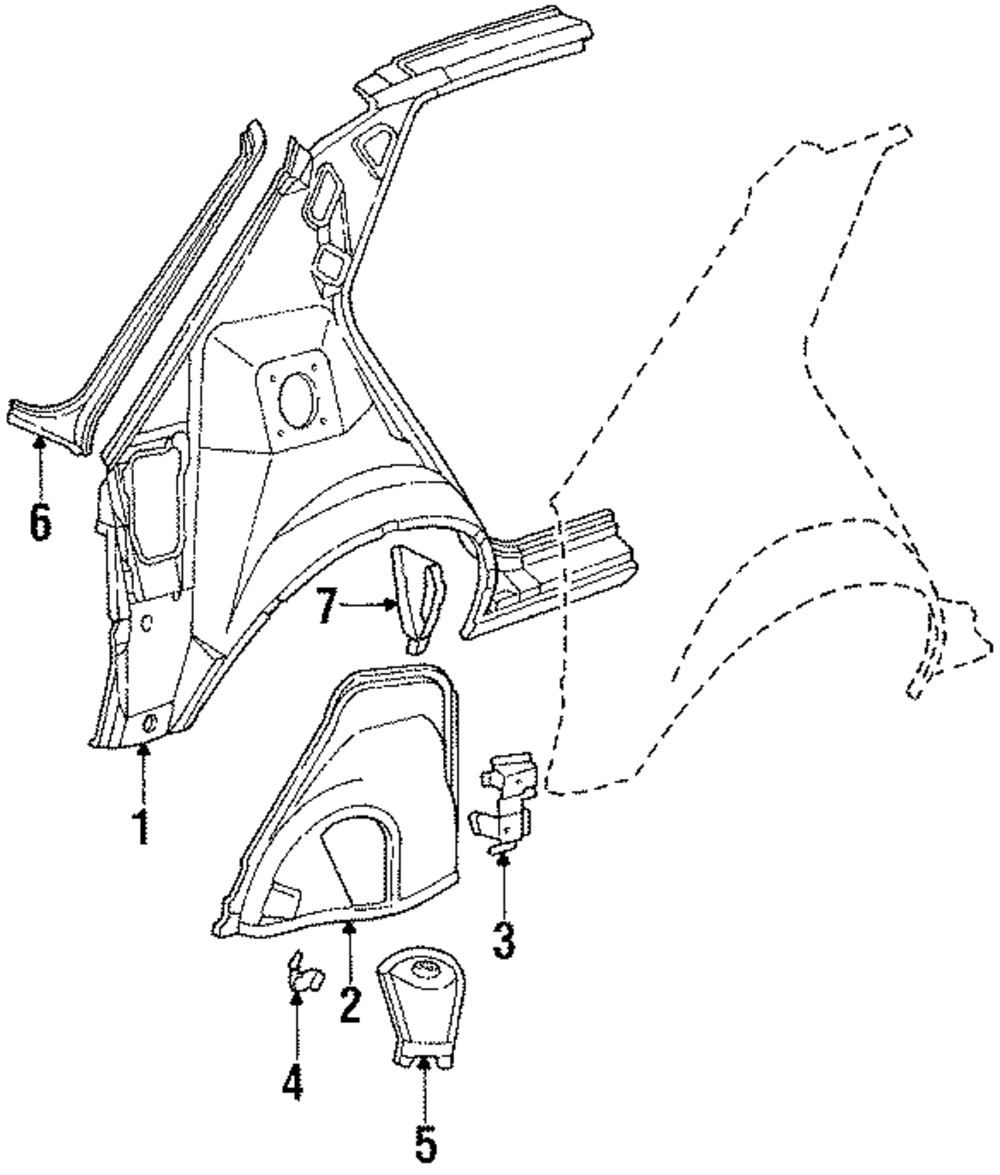 6
7
1
3
2
4
5