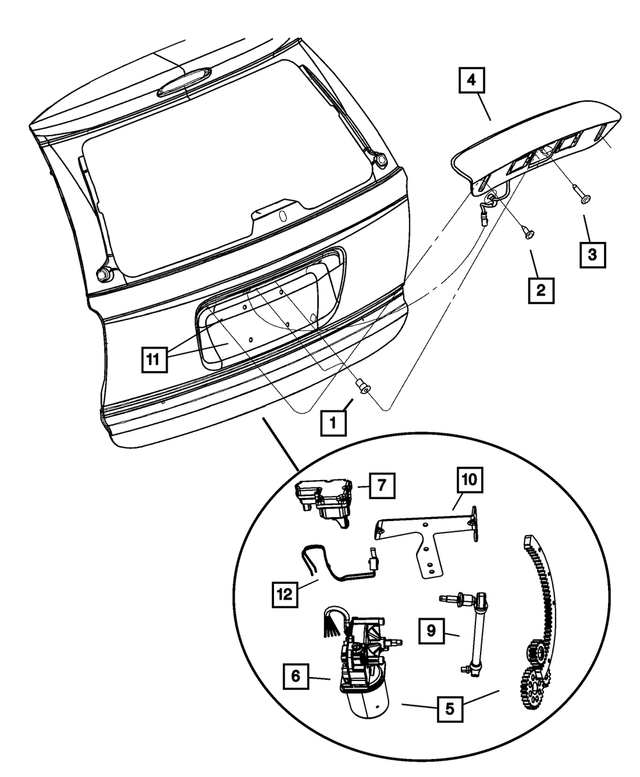 4
3
2
11
1
7
10
12
9
6
5