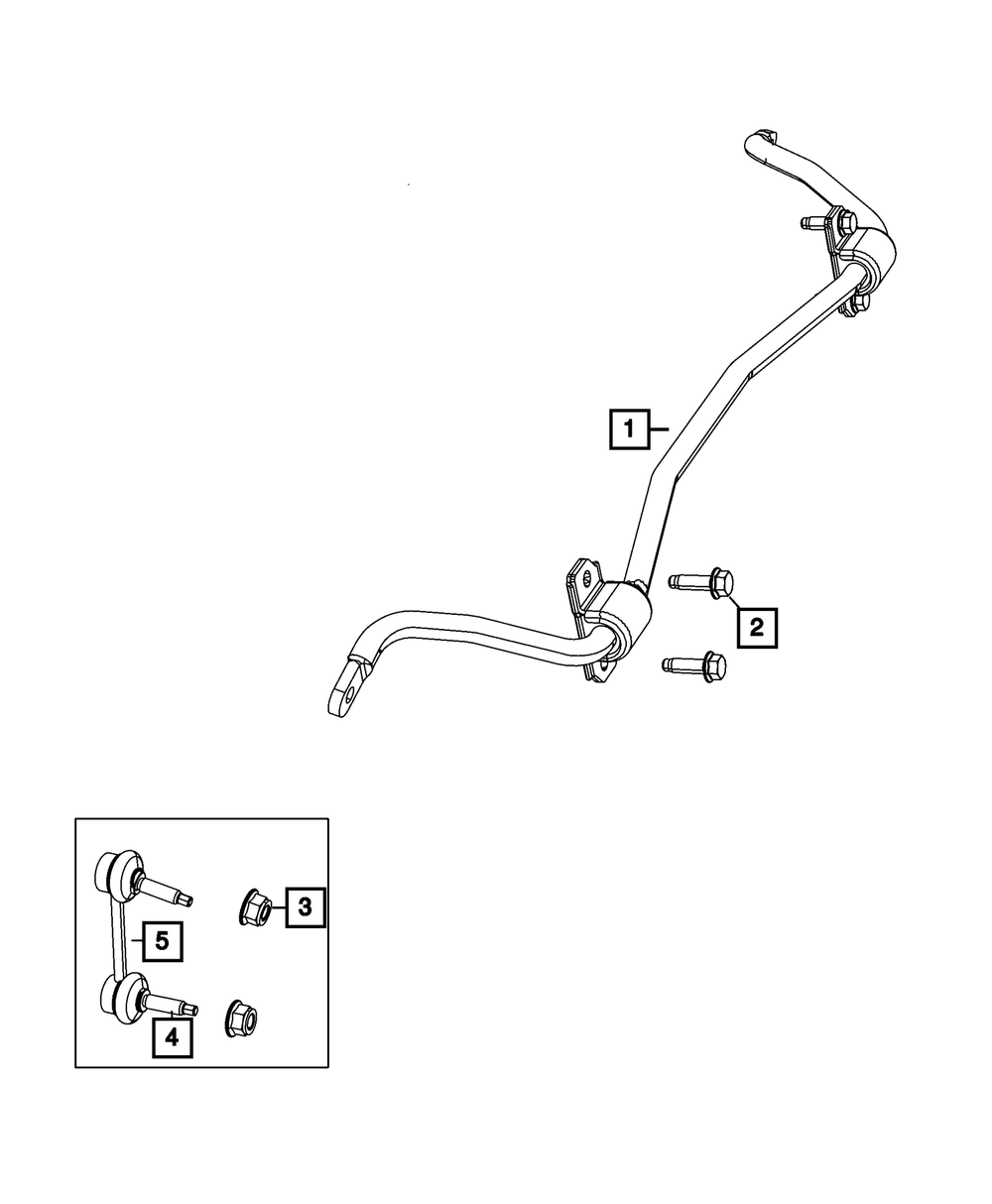 1
2
3
5
4