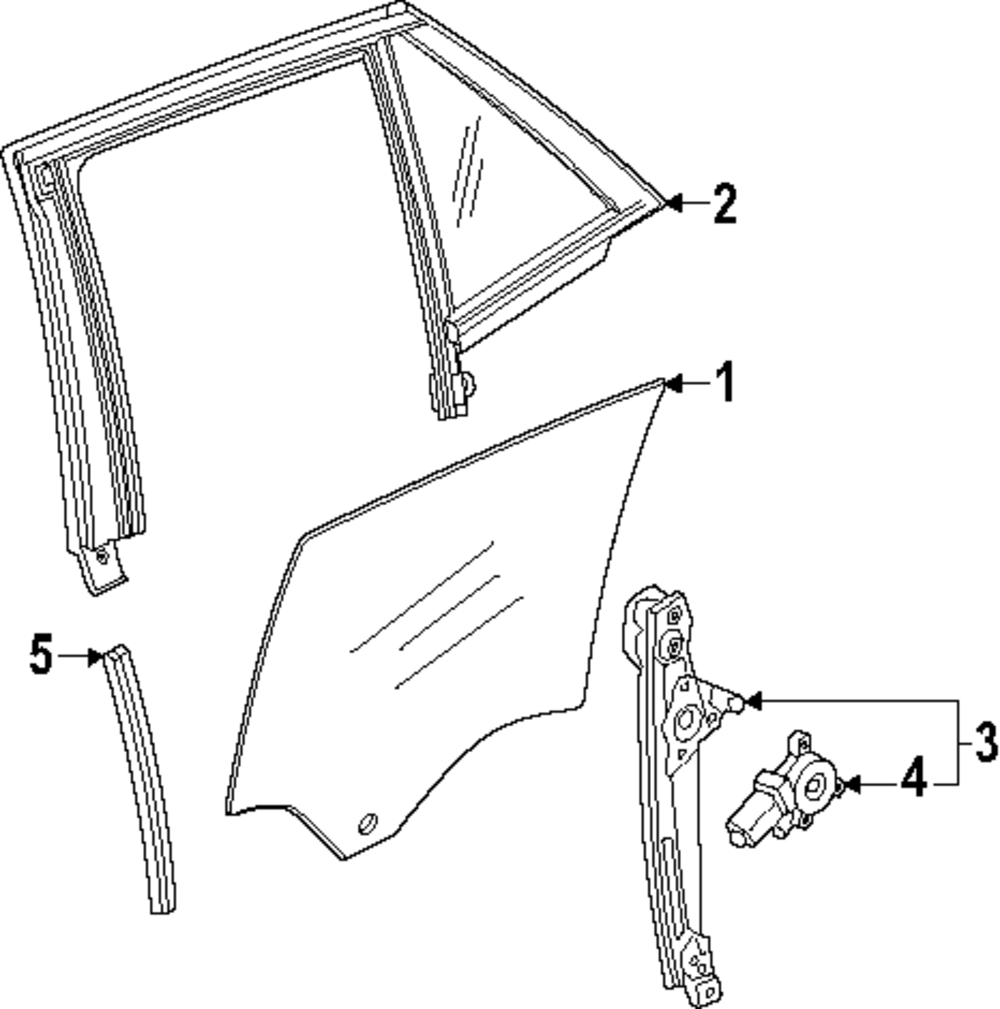 2
1
5
3
4