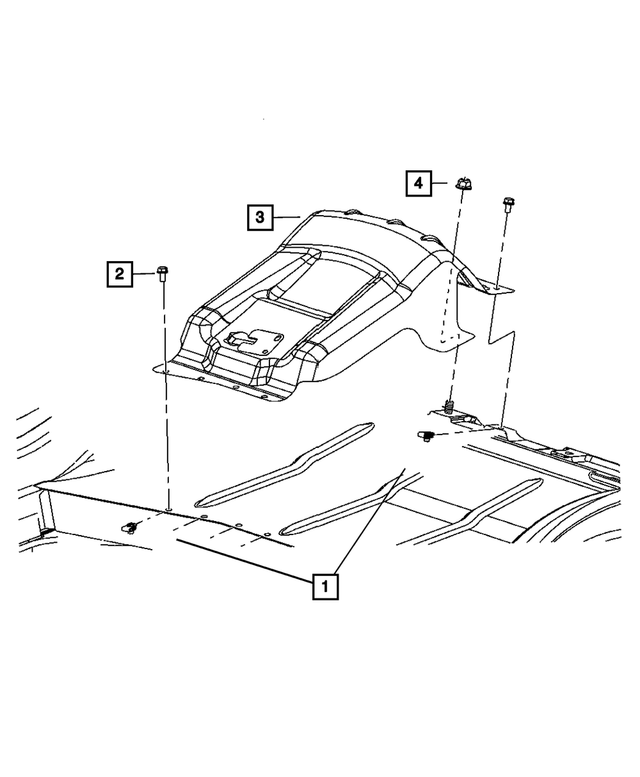 4
3
2
1