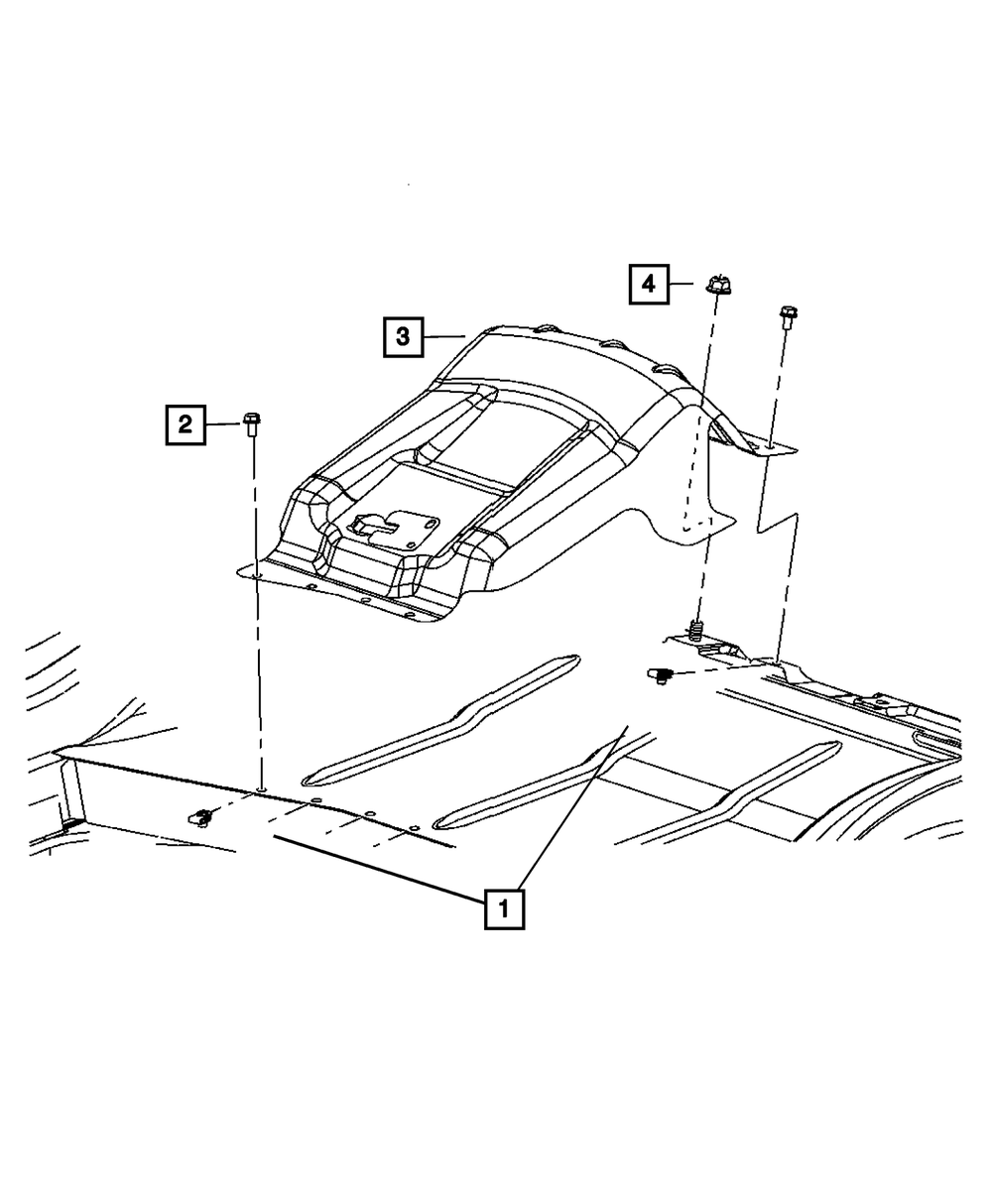 4
3
2
1