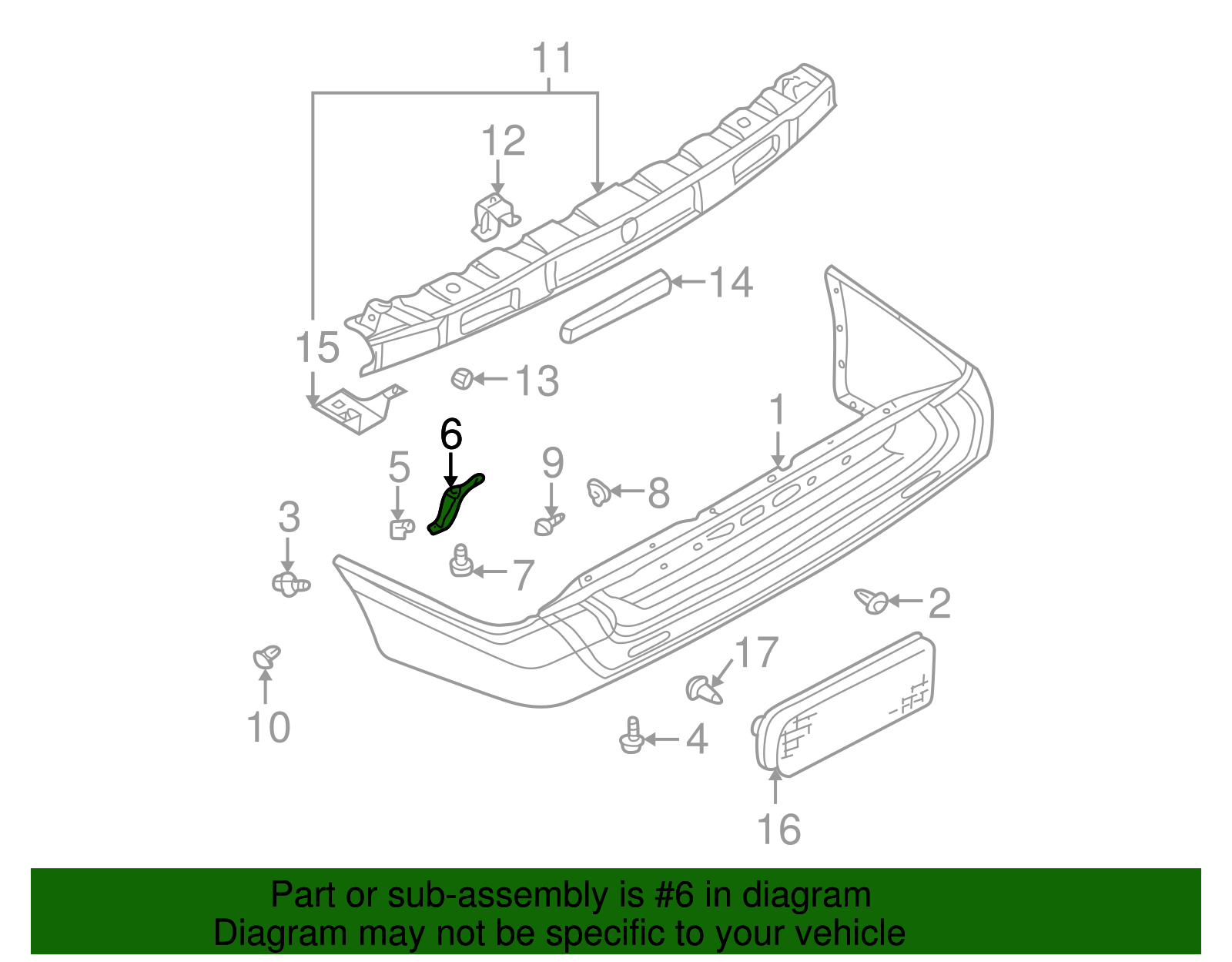 11
12
14
15
13
1
6
5
9
8
3
7
2
17
10
4
16

Part or sub-assembly is #6 in diagram
Diagram may not be specific to your vehicle