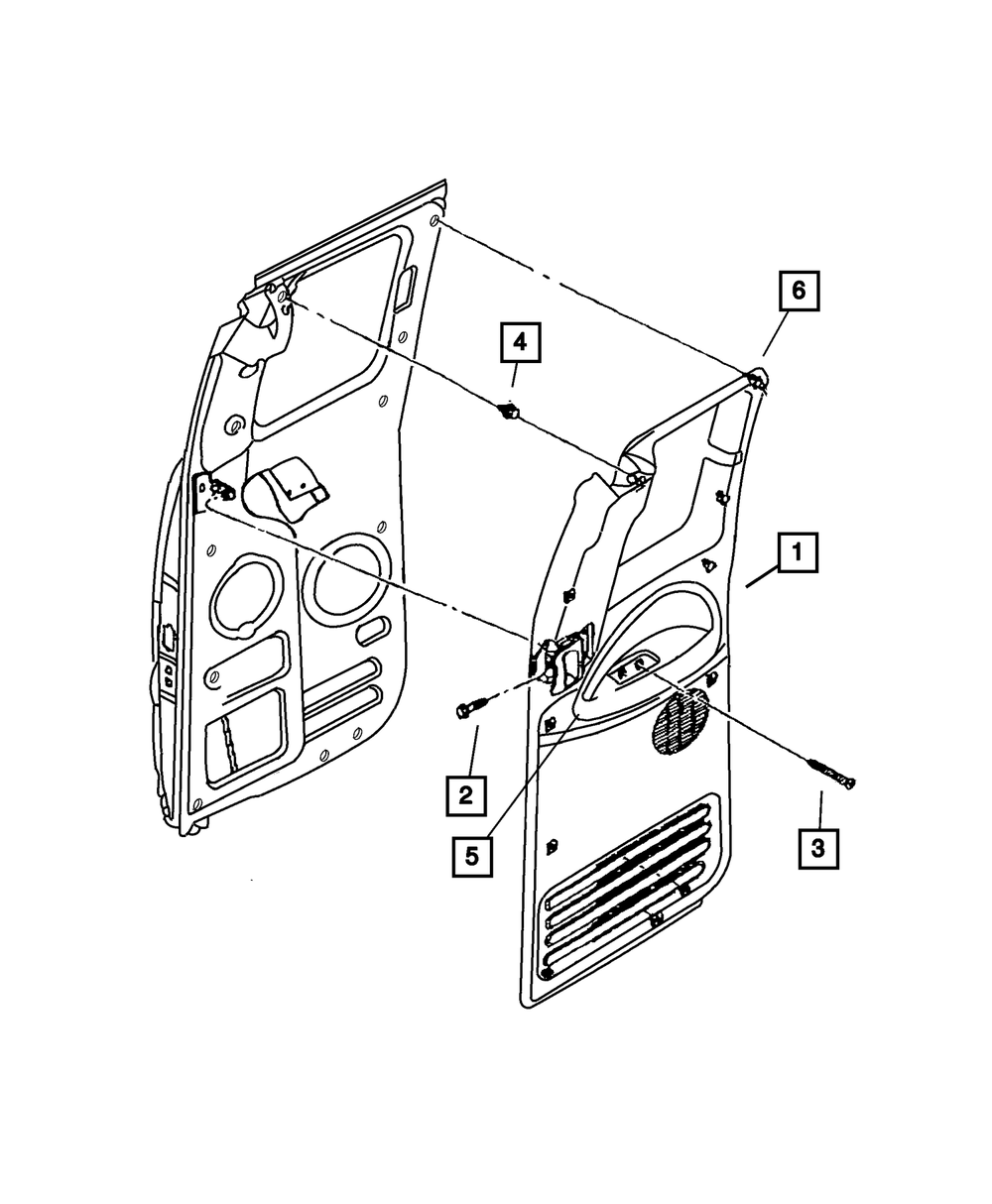 6
4
1
2
5
3