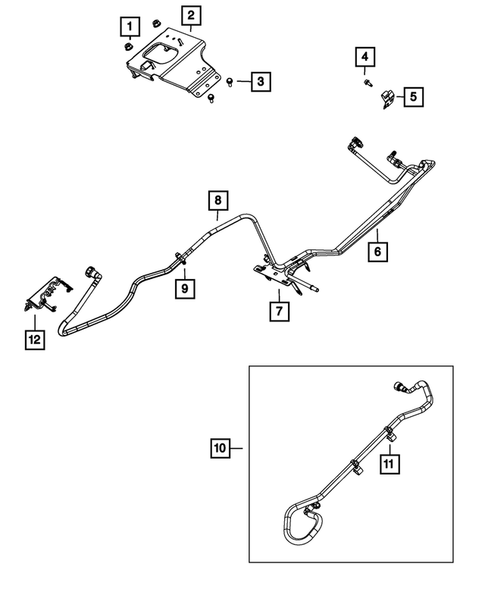 1
2
3
4
5
8
6
9
7
12
10
11