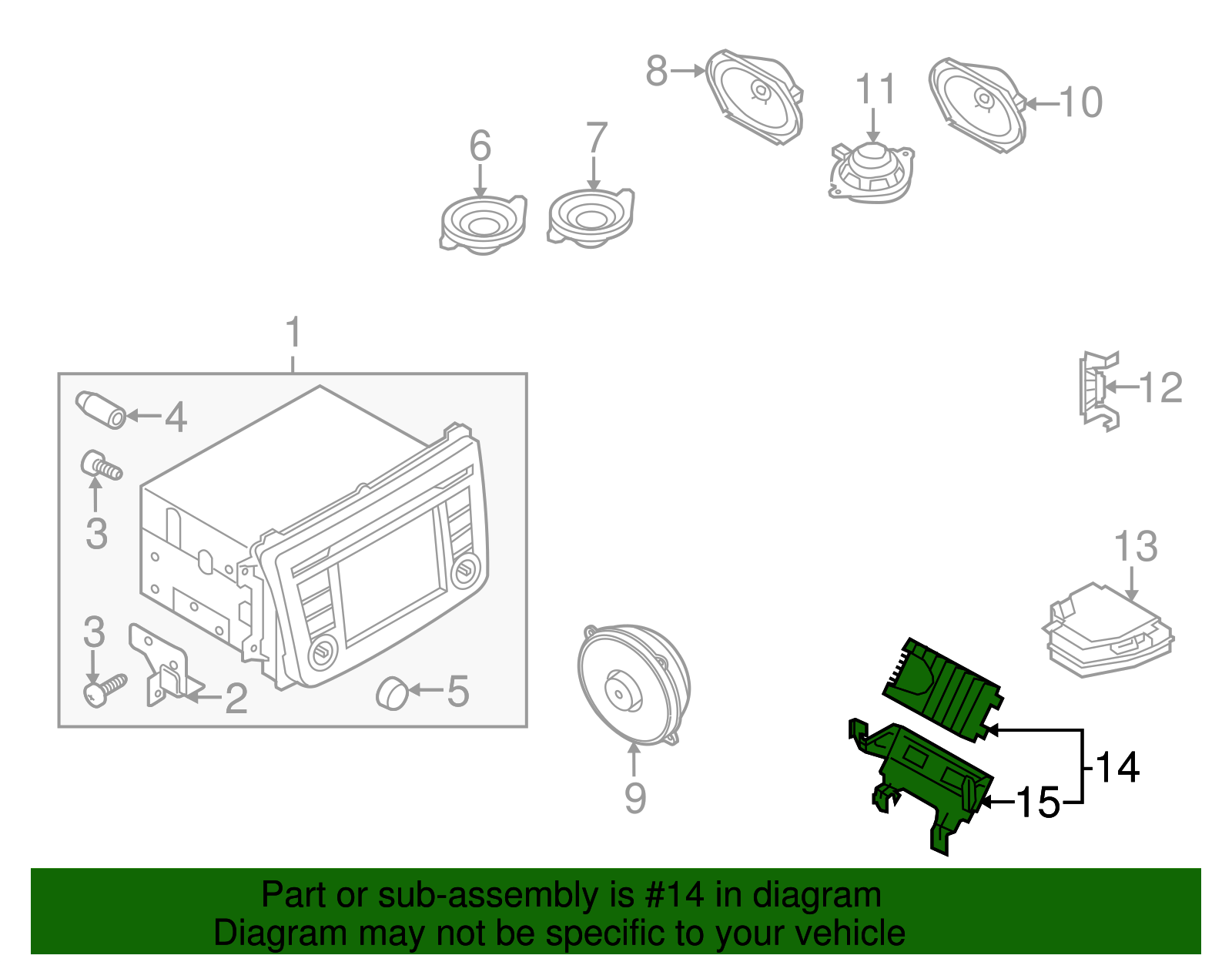 8
11
10
6
7
1
4
3
12
13
3
2
5
9
14
15

Part or sub-assembly is #14 in diagram
Diagram may not be specific to your vehicle