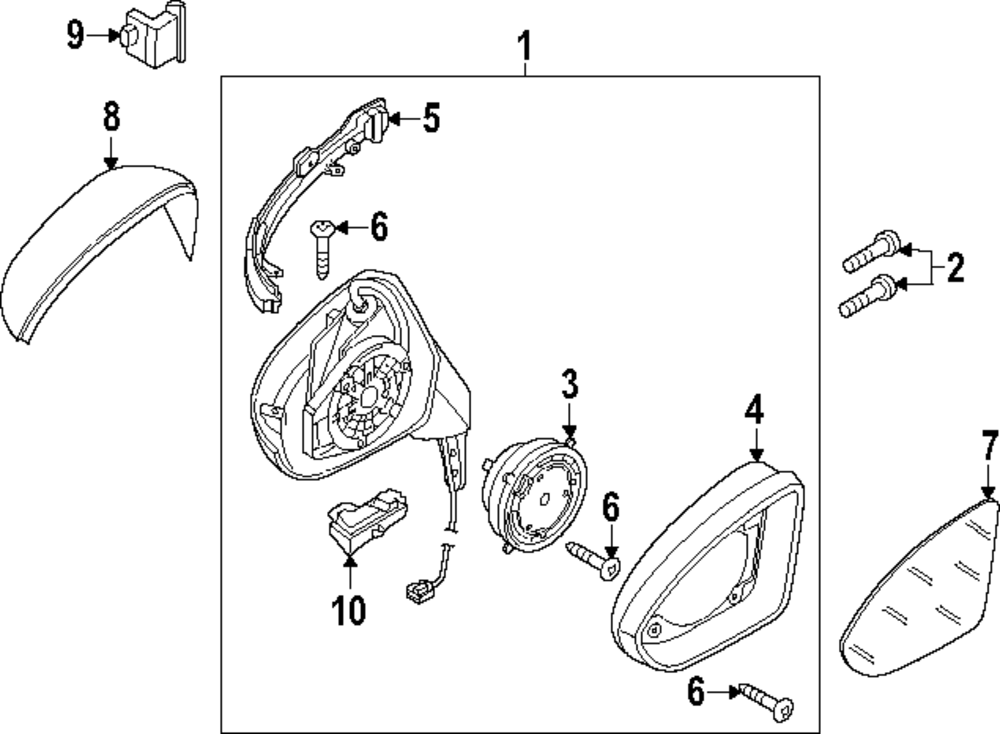 9
1
8
5
6
2
3
4
7
6
10
6