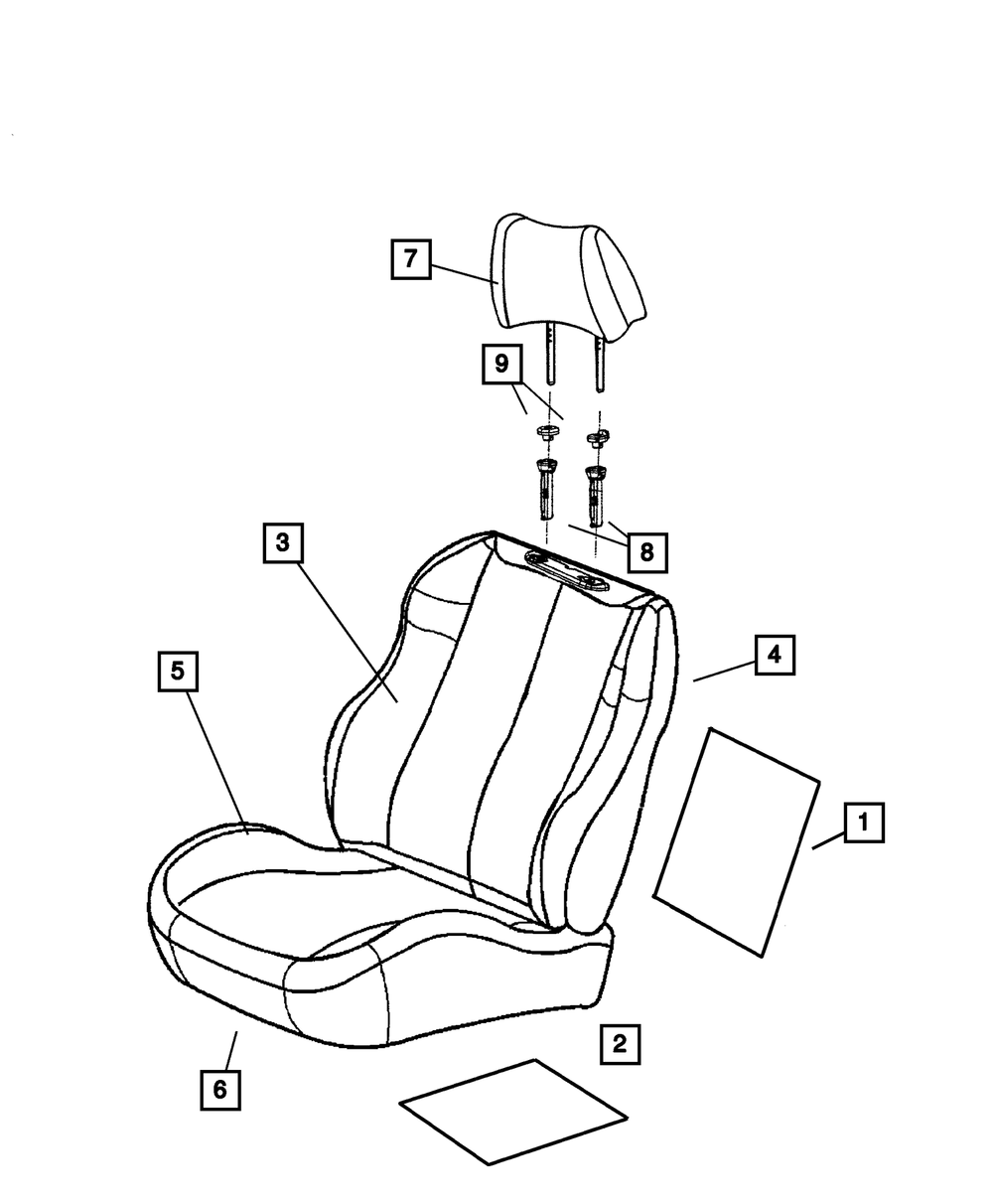 7
9
8
3
4
5
1
2
6