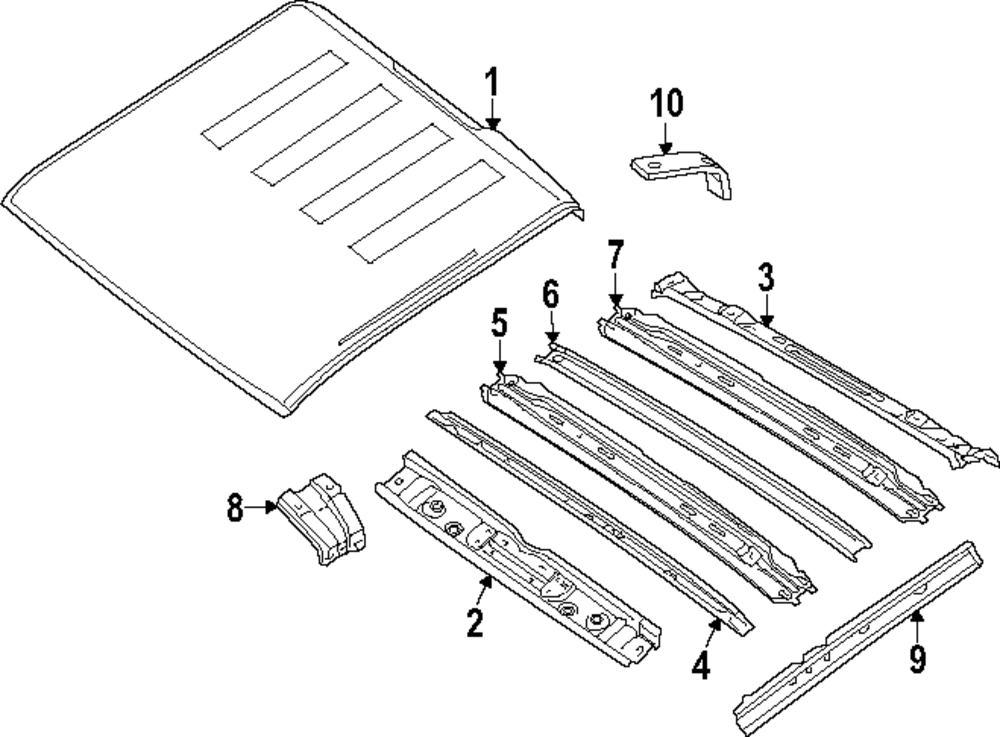 1
10
7
3
6
5
8
2
4
9