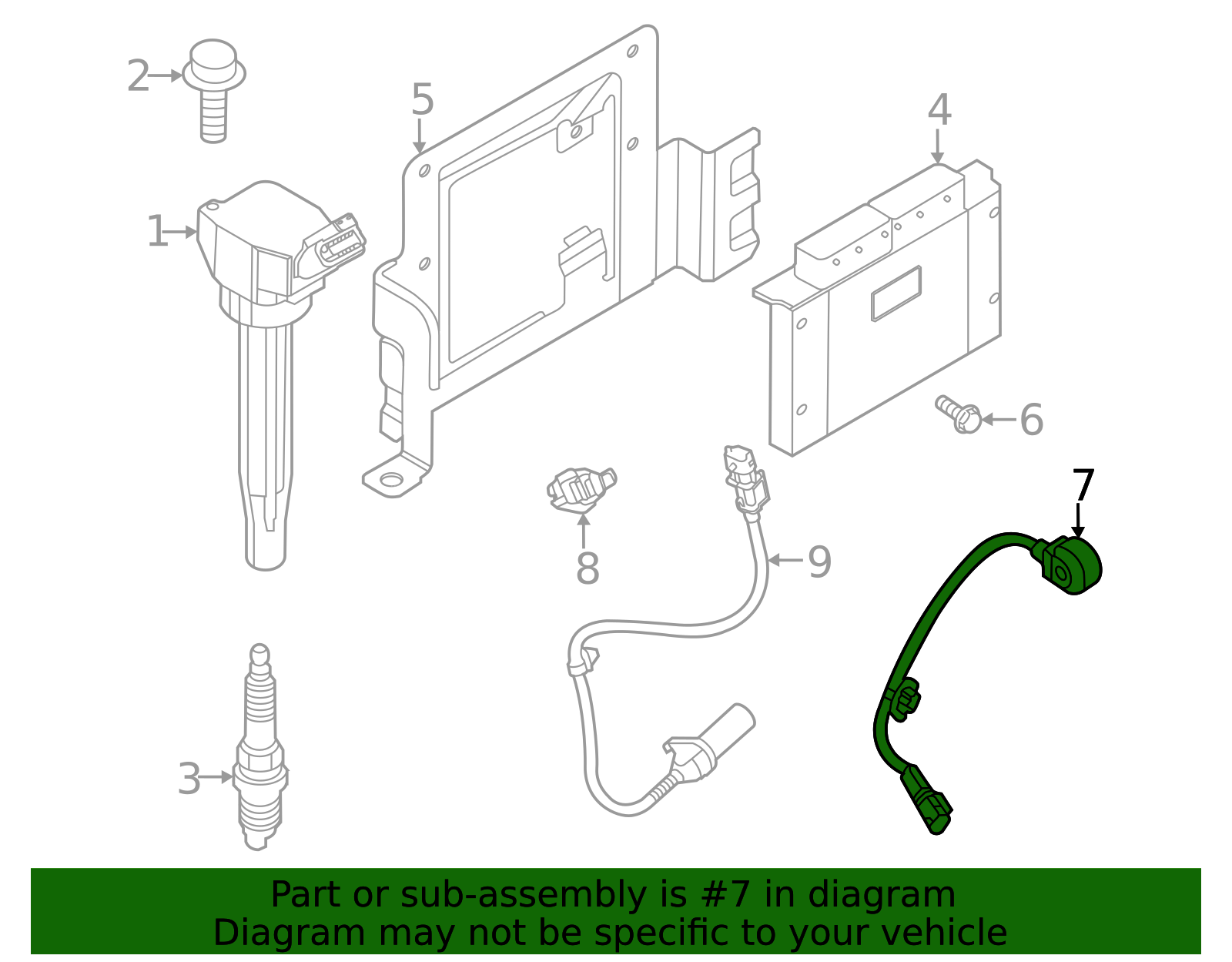 2
5
4
1
6
7
8
9
3

Part or sub-assembly is #7 in diagram
Diagram may not be specific to your vehicle