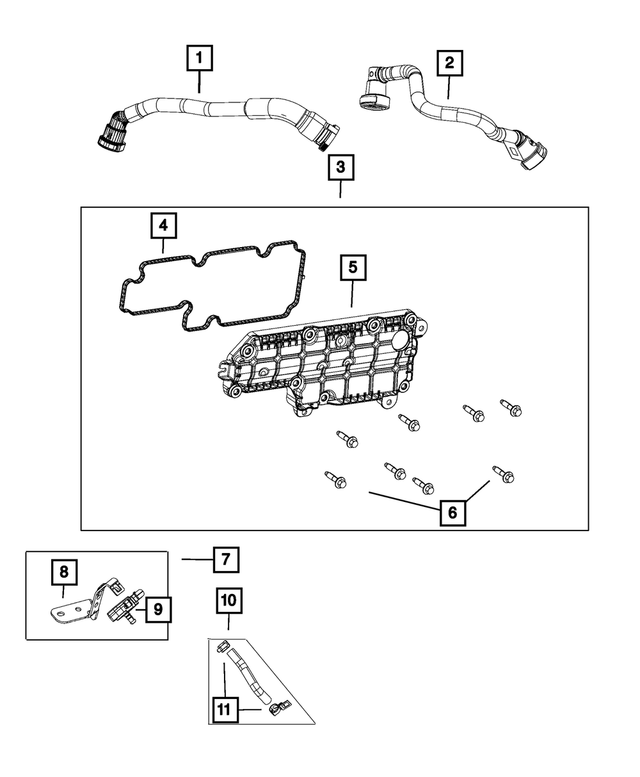 1
2
3
4
5
6
7
8
9
10
11