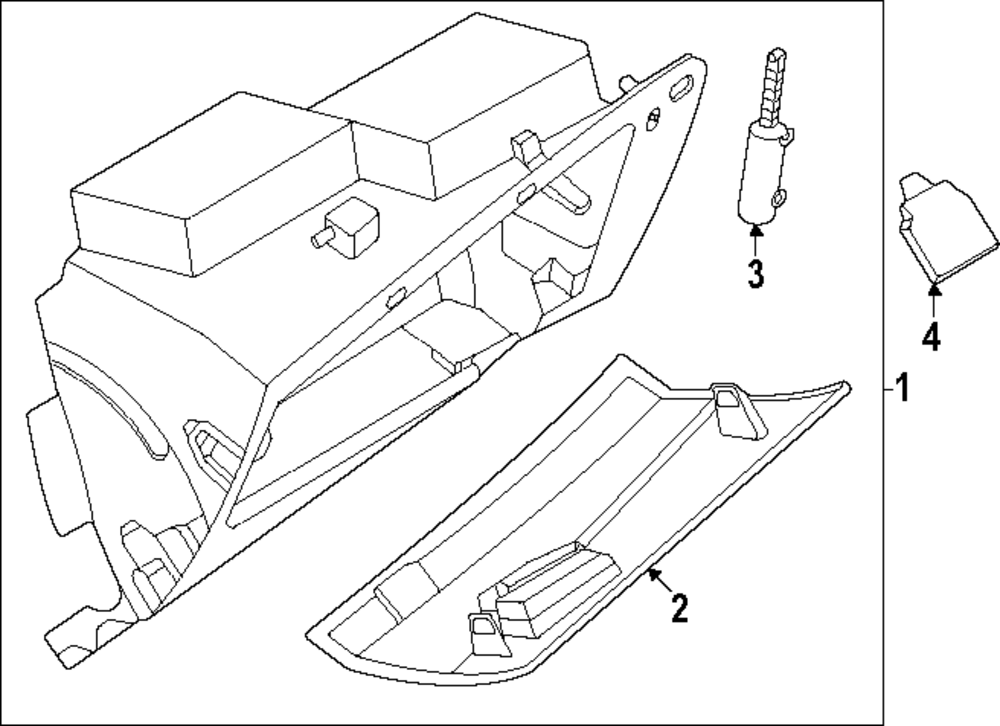 3
4
1
2