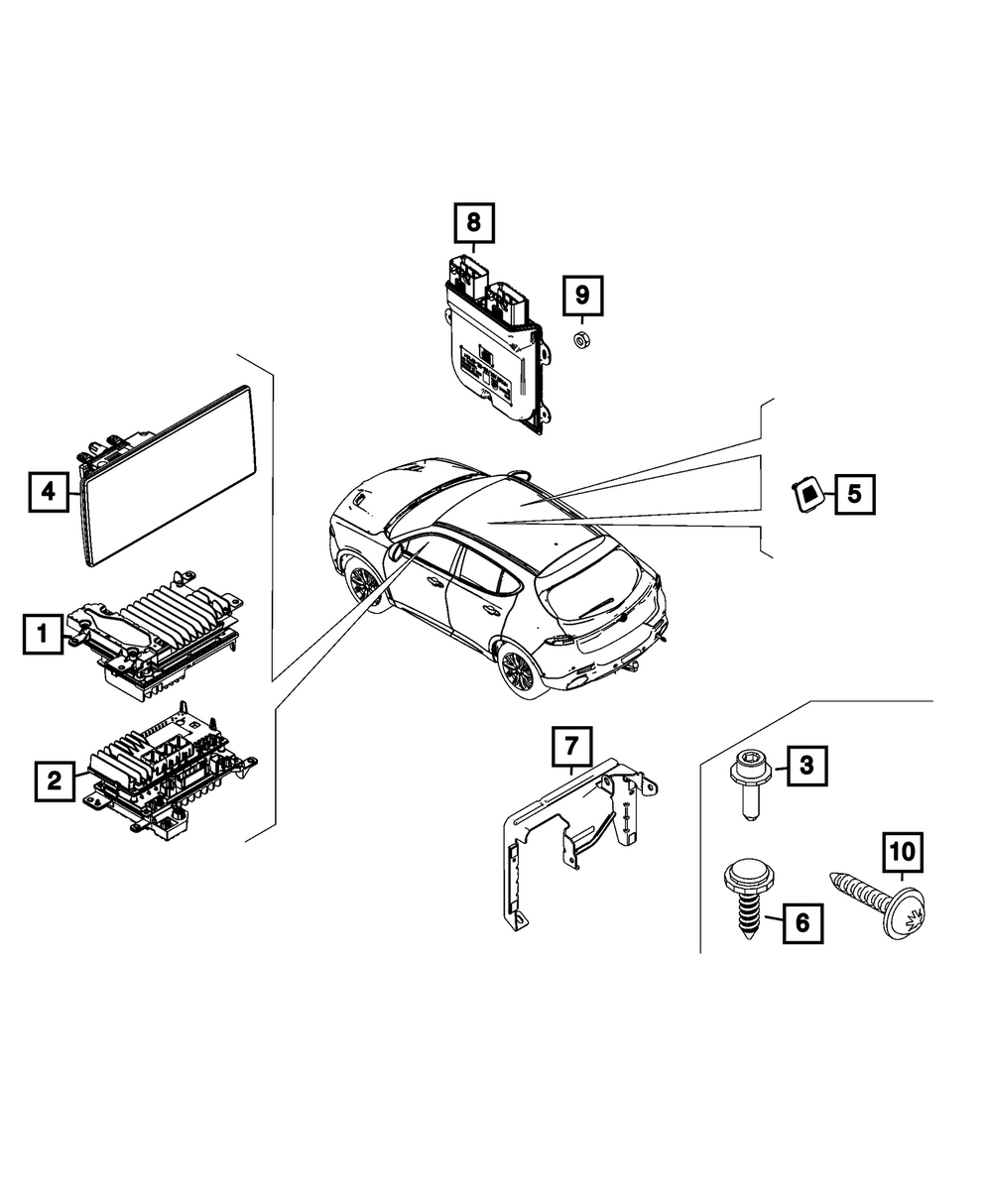 8
9
4
5
1
2
7
3
10
6