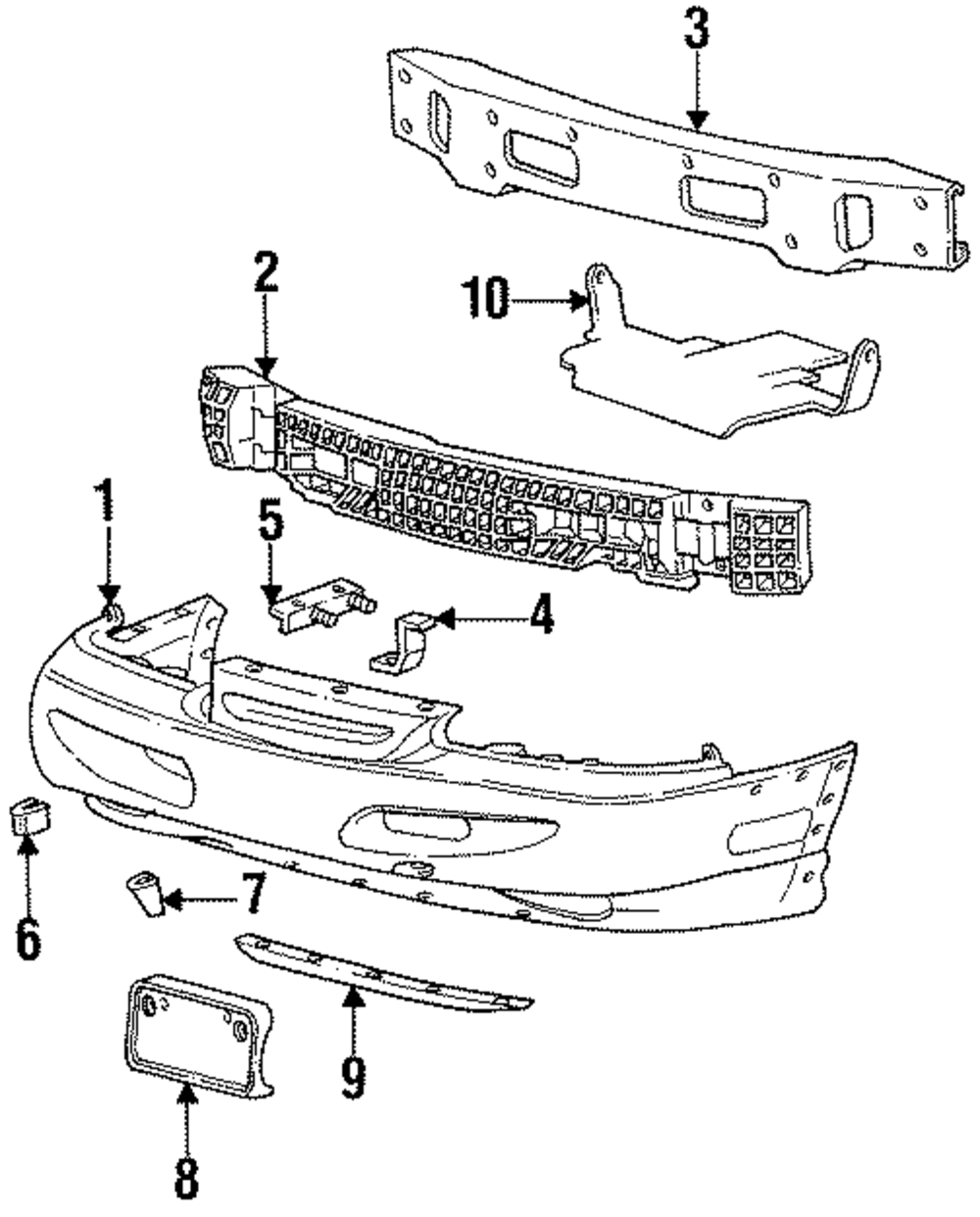 3
2
10
1
5
4
6
7
9
8