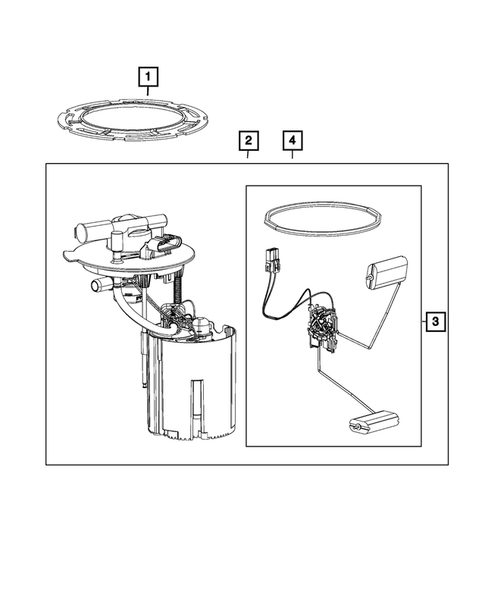 1

2

4

3